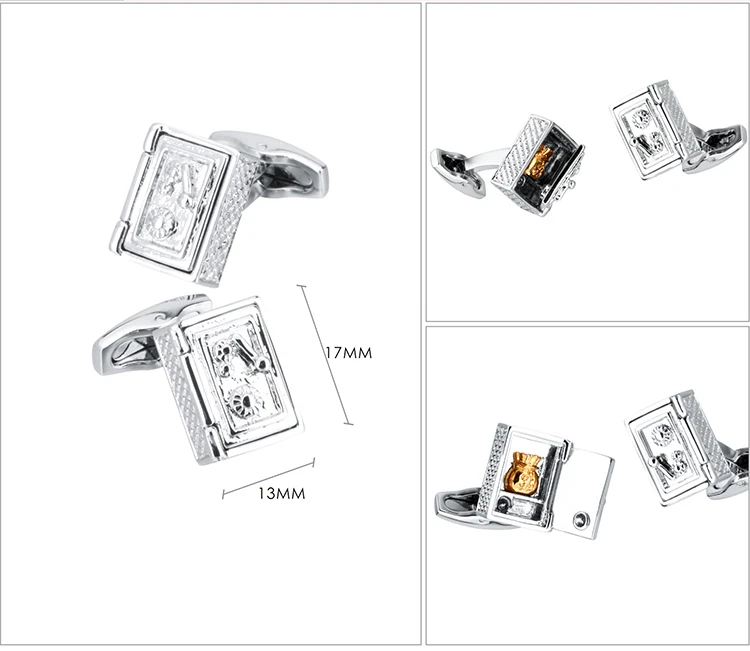 17MM

13MM