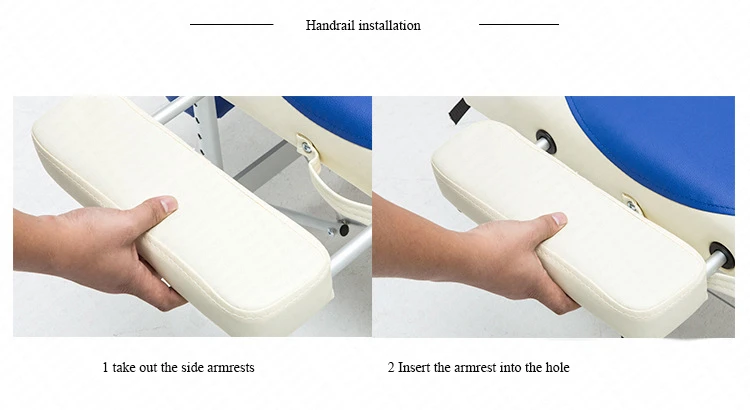 Handrail installation

1 take out the side armrests

2 Insert the armrest into the hole