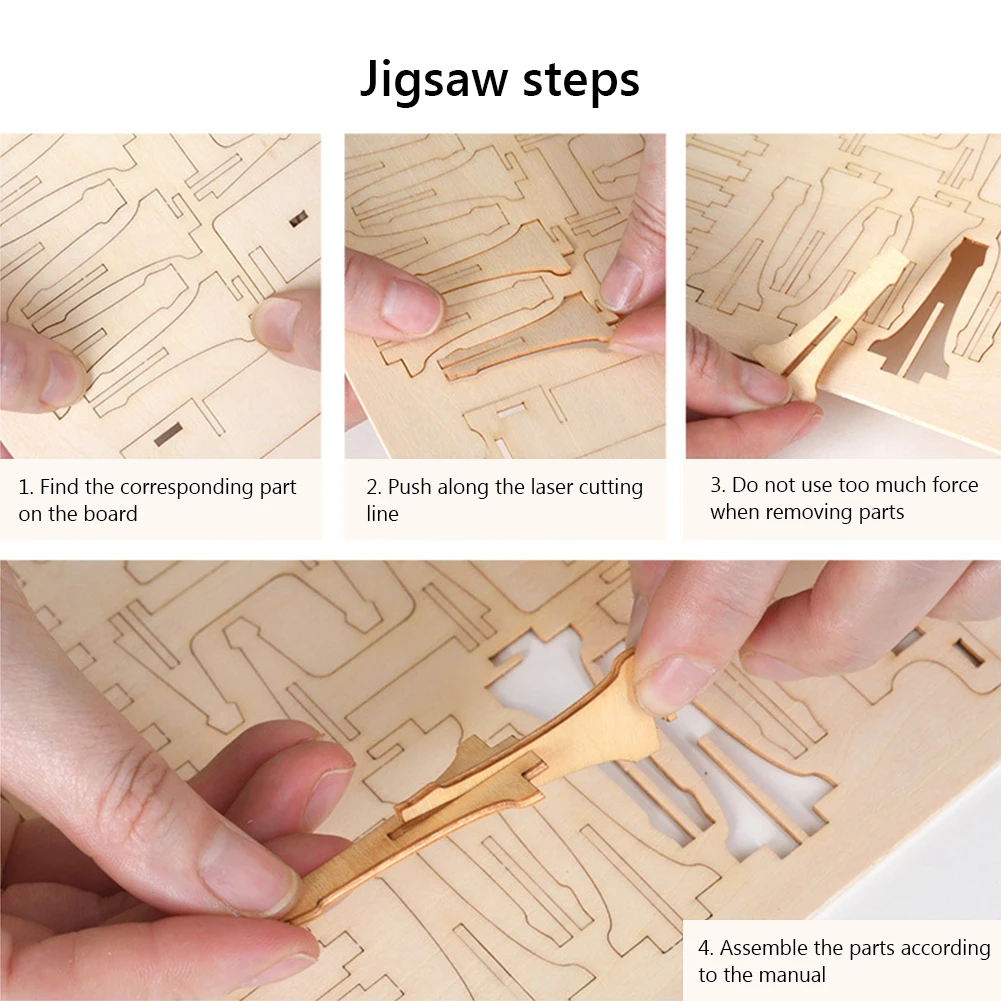 Jigsaw steps

1. Find the corresponding part on the board

2. Push along the laser cutting line

3. Do not use too much force when removing parts

4. Assemble the parts according to the manual