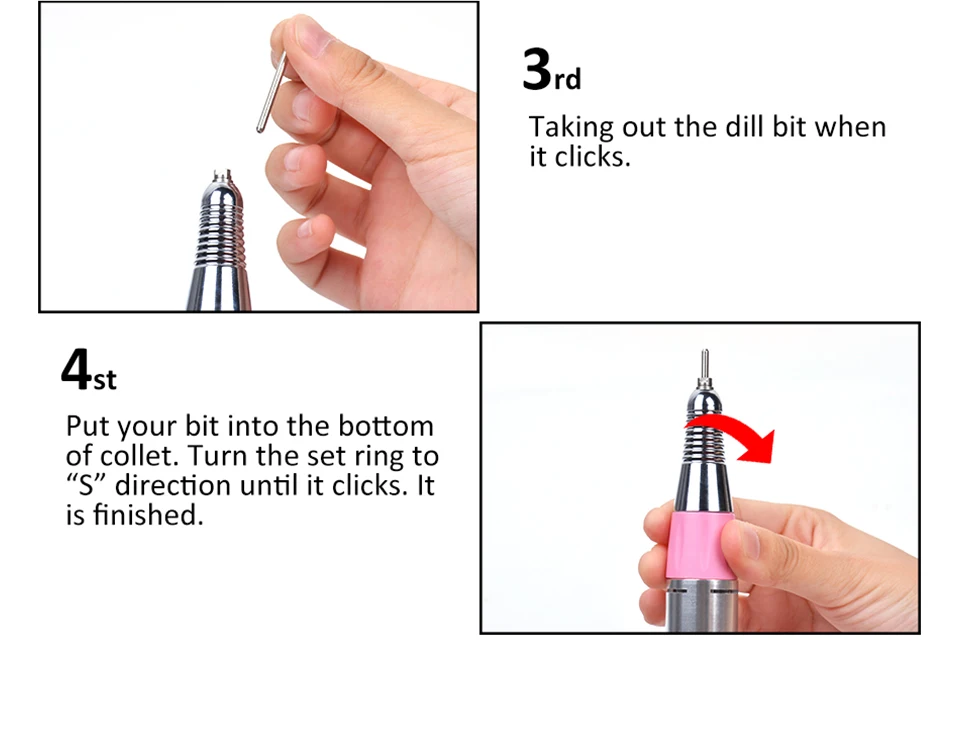 3rd

Taking out the dill bit when it clicks.

4st

Put your bit into the bottom of collet. Turn the set ring to “S” direction until it clicks. It is finished.