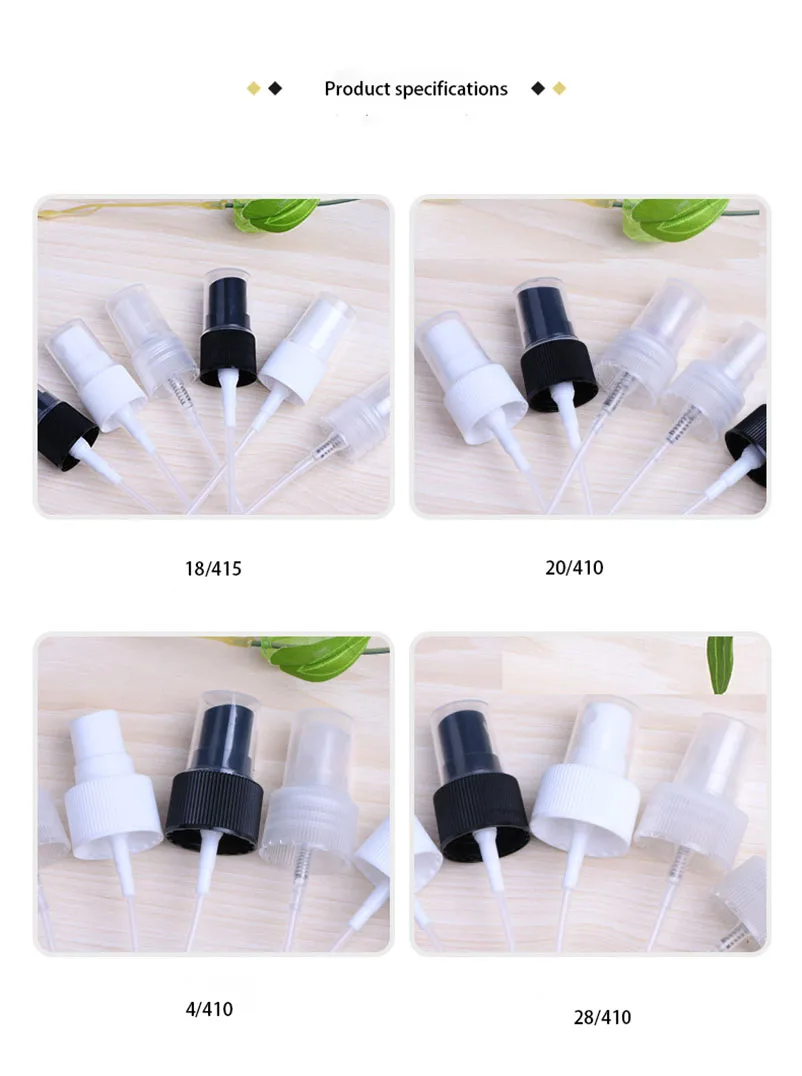 Product specifications

18/415

20/410

4/410

28/410