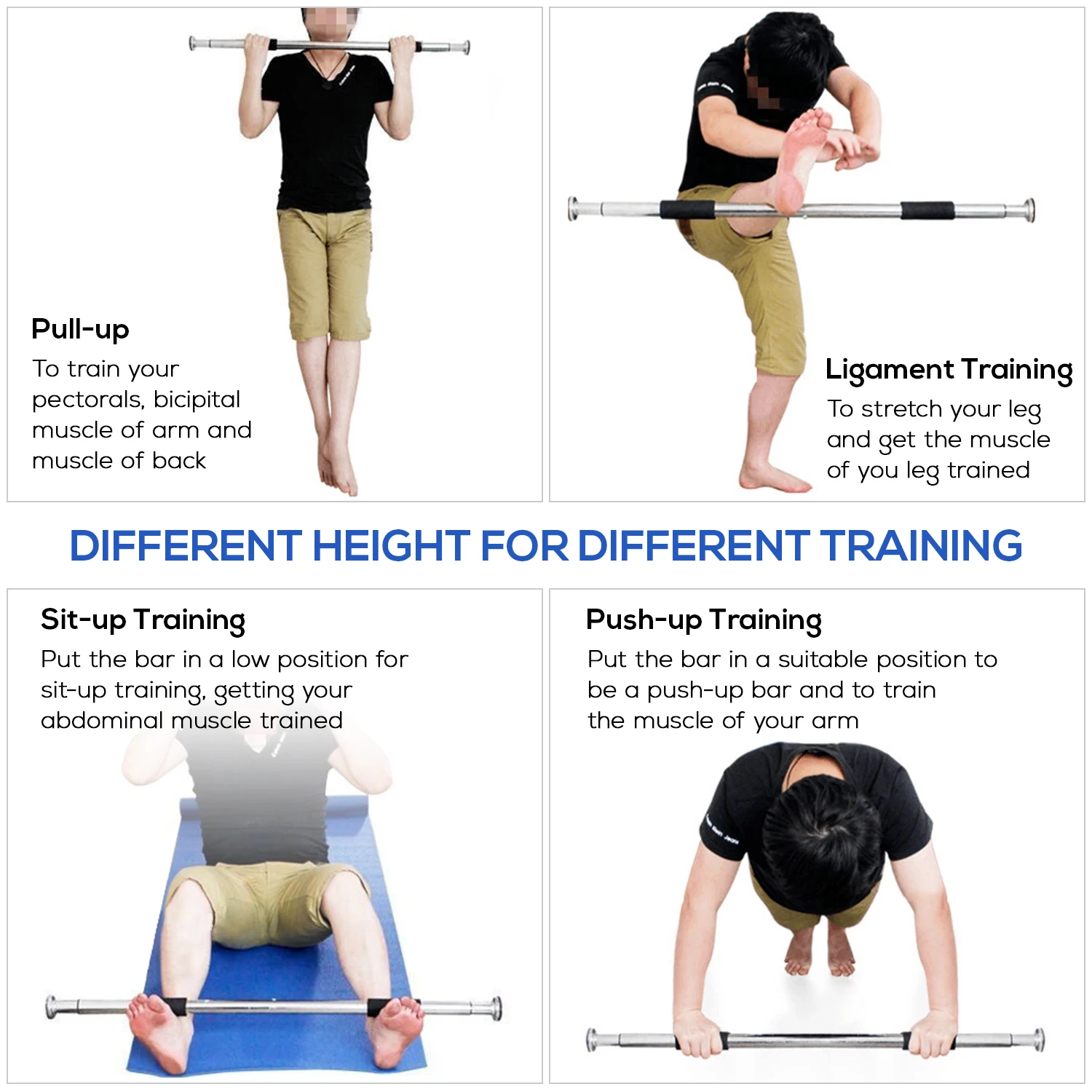 Pull-up
To train your pectorals, bicipital muscle of arm and muscle of back

Ligament Training
To stretch your leg and get the muscle of you leg trained

DIFFERENT HEIGHT FOR DIFFERENT TRAINING

Sit-up Training
Put the bar in a low position for sit-up training, getting your abdominal muscle trained

Push-up Training
Put the bar in a suitable position to be a push-up bar and to train the muscle of your arm