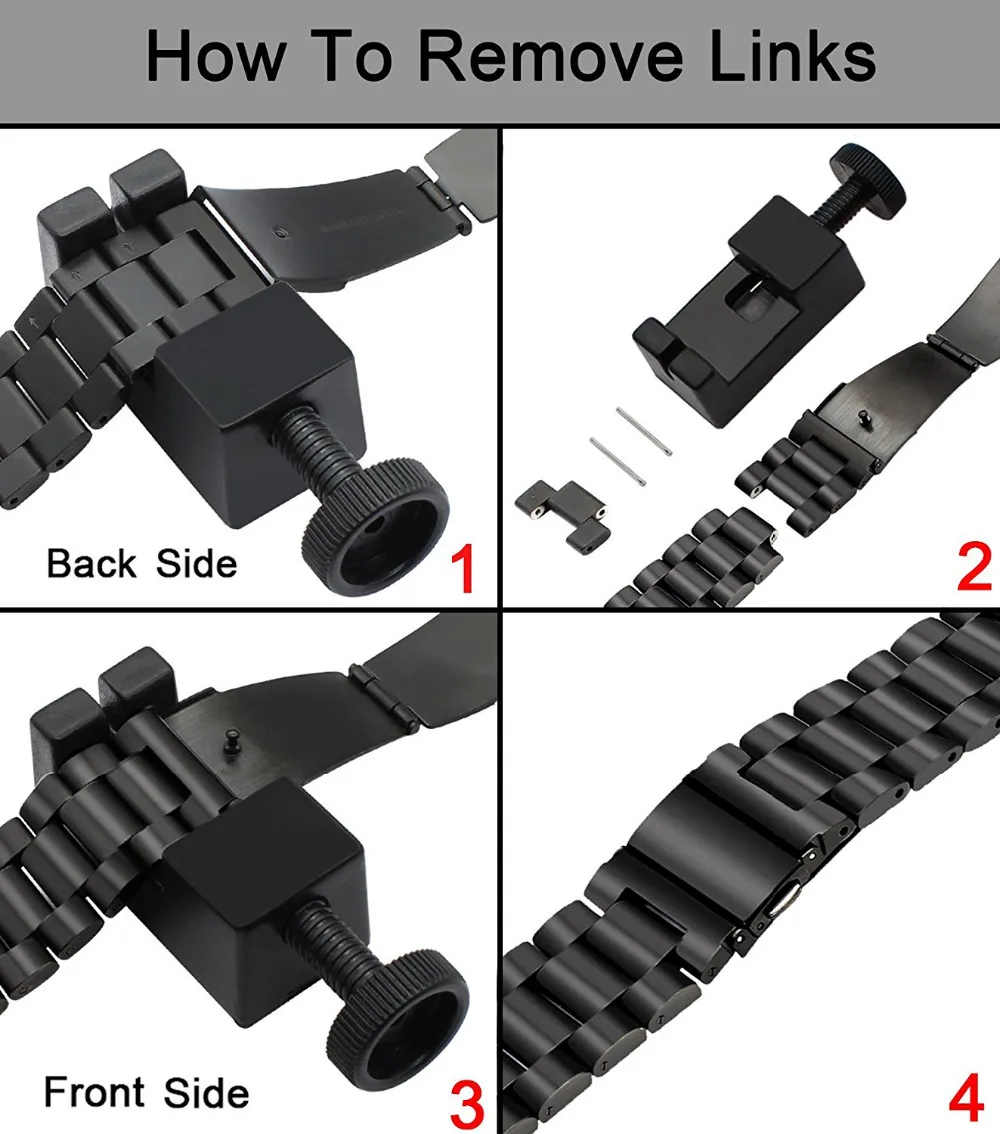 How To Remove Links

Back Side

1

2

Front Side

3

4