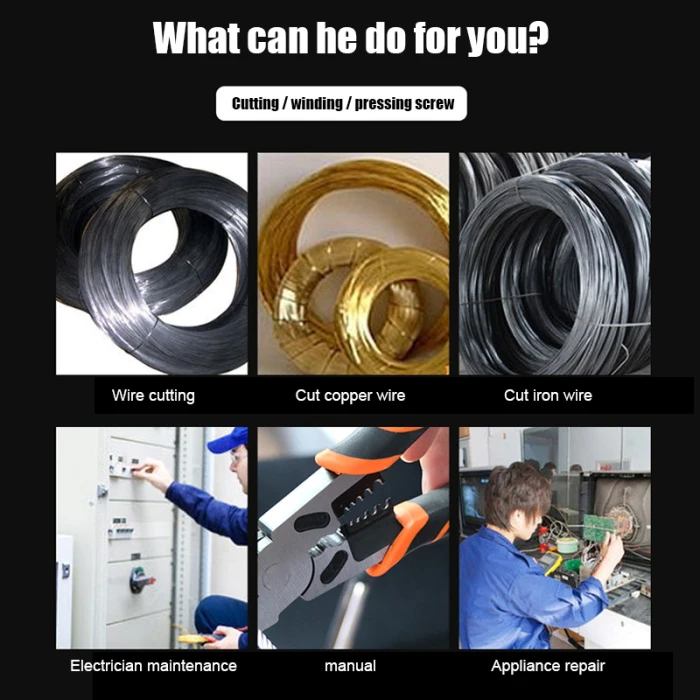 What can he do for you?

Cutting / winding / pressing screw

Wire cutting

Cut copper wire

Cut iron wire

Electrician maintenance

manual

Appliance repair