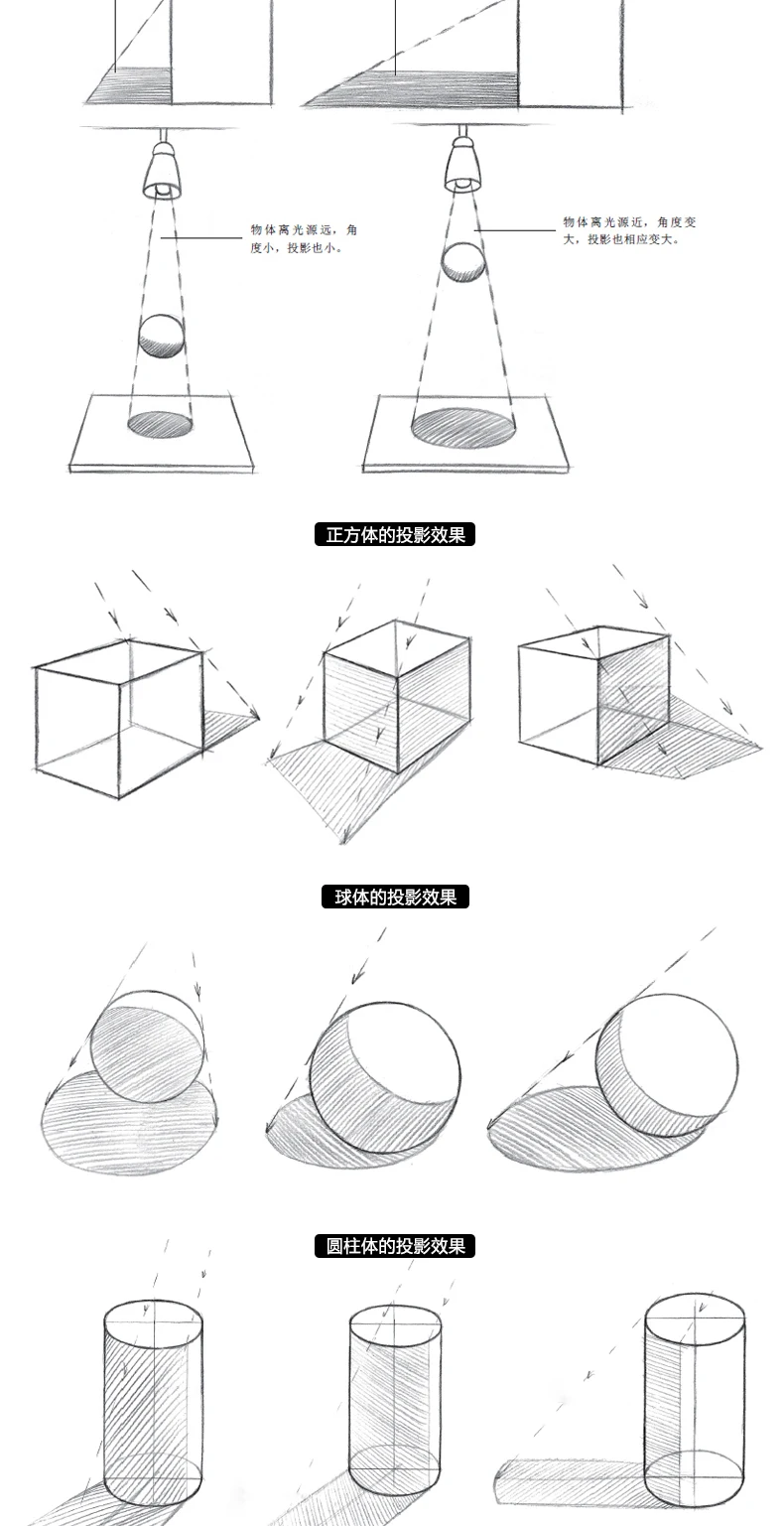 物体离光源远，角度小，投影也小。

物体离光源近，角度变大，投影也相应变大。

正方体的投影效果

球体的投影效果

圆柱体的投影效果