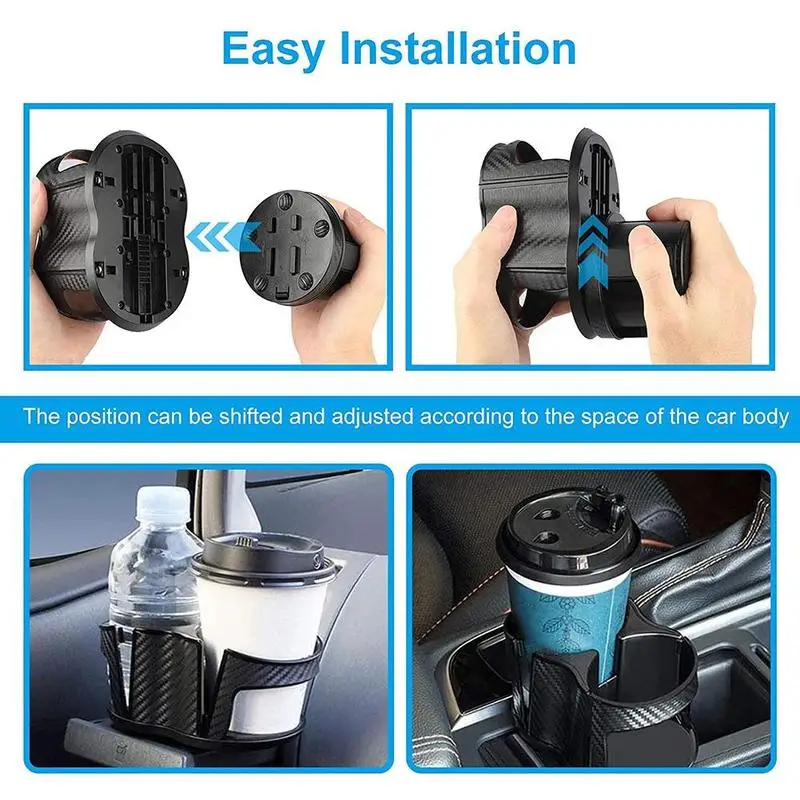 Easy Installation

The position can be shifted and adjusted according to the space of the car body