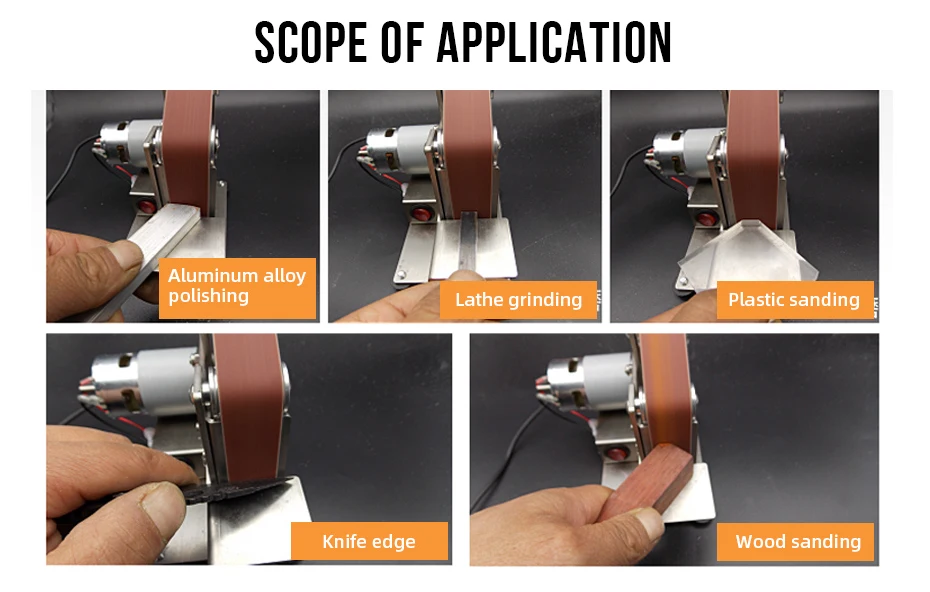 SCOPE OF APPLICATION

Aluminum alloy polishing

Lathe grinding

Plastic sanding

Knife edge

Wood sanding