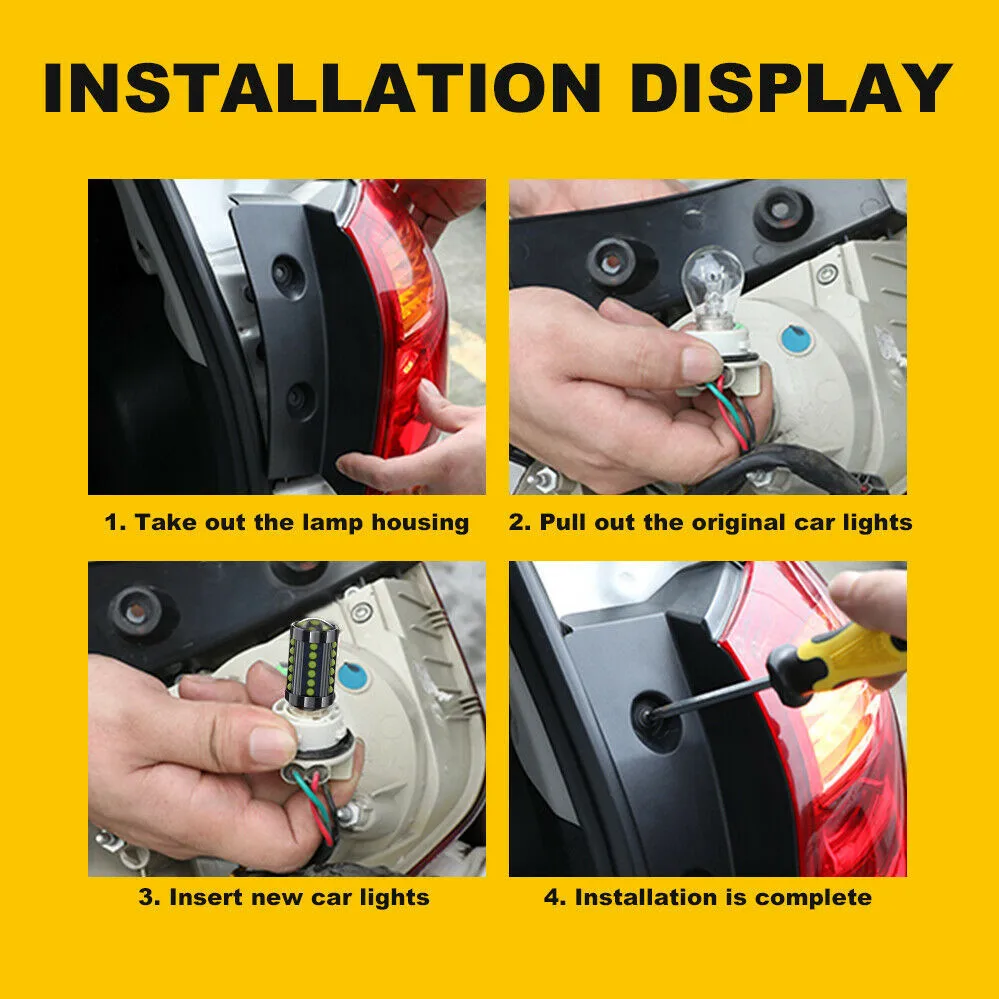 INSTALLATION DISPLAY

1. Take out the lamp housing

2. Pull out the original car lights

3. Insert new car lights

4. Installation is complete