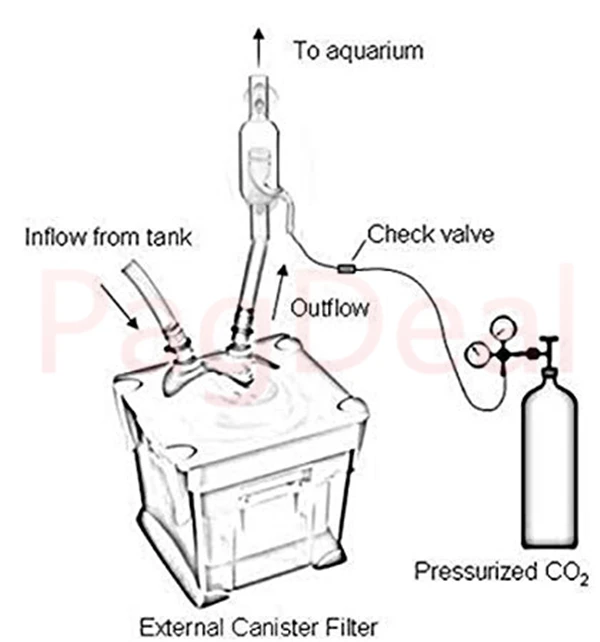 To aquarium

Inflow from tank

Check valve

Outflow

PagDeal

Pressurized $CO_2$

External Canister Filter