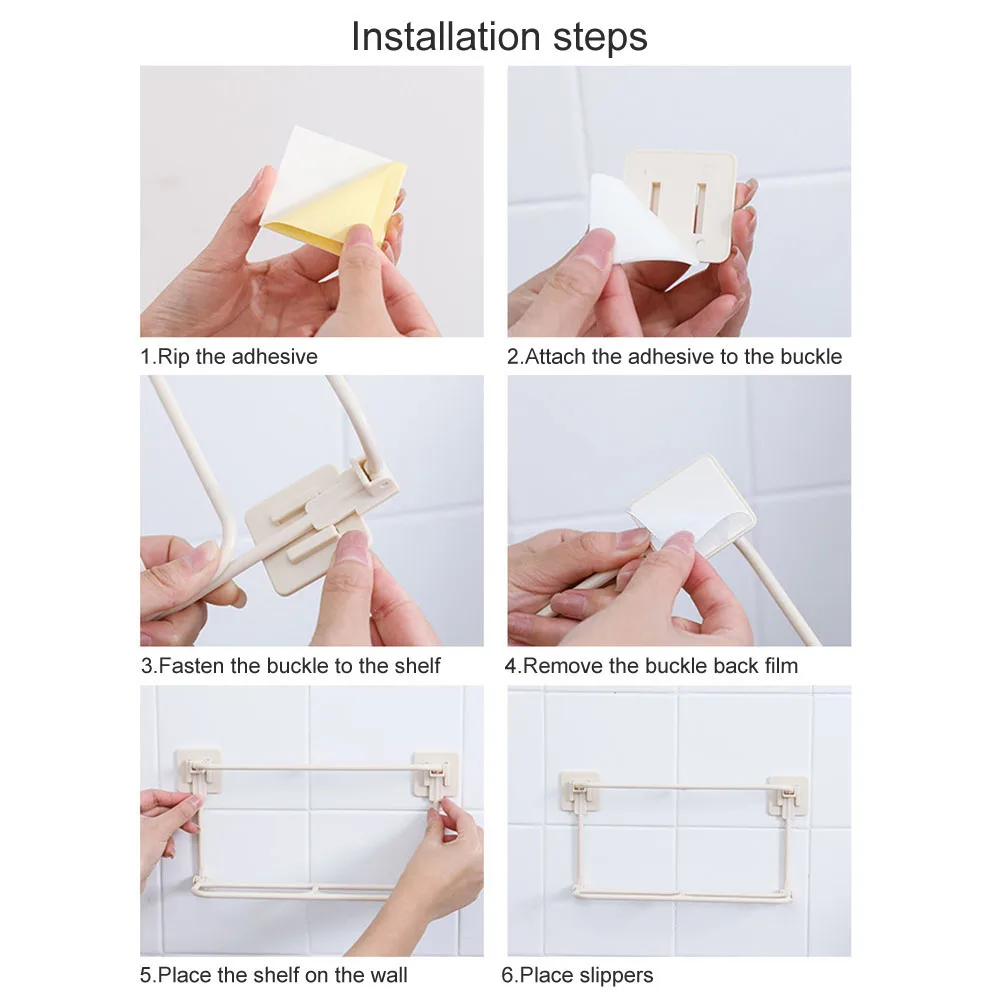 Installation steps

1.Rip the adhesive

2.Attach the adhesive to the buckle

3.Fasten the buckle to the shelf

4.Remove the buckle back film

5.Place the shelf on the wall

6.Place slippers