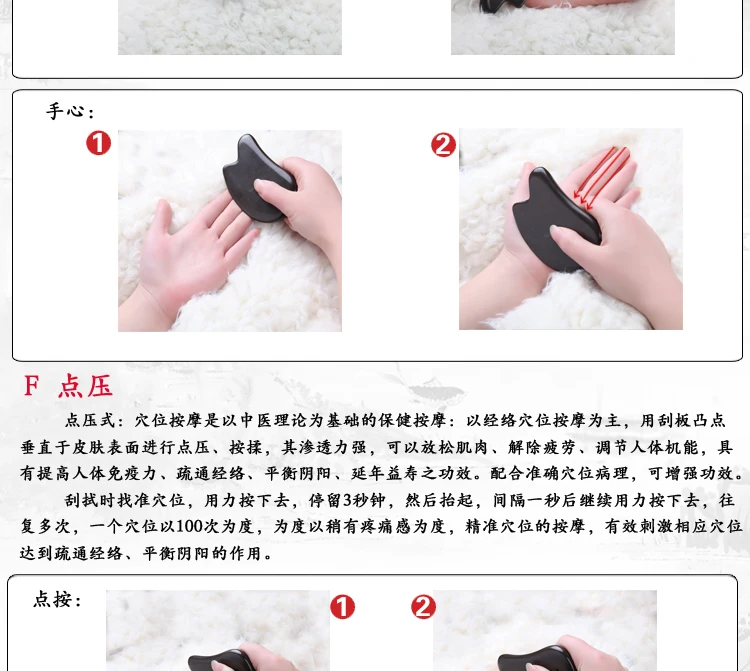 手心：

❶

❷

F 点压

点压式：穴位按摩是以中医理论为基础的保健按摩：以经络穴位按摩为主，用刮板凸点垂直于皮肤表面进行点压、按揉，其渗透力强，可以放松肌肉、解除疲劳、调节人体机能，具有提高人体免疫力、疏通经络、平衡阴阳、延年益寿之功效。配合准确穴位病理，可增强功效。

刮拭时找准穴位，用力按下去，停留3秒钟，然后抬起，间隔一秒后继续用力按下去，往复多次，一个穴位以100次为度，为度以稍有疼痛感为度，精准穴位的按摩，有效刺激相应穴位达到疏通经络、平衡阴阳的作用。

点按：

❶

❷