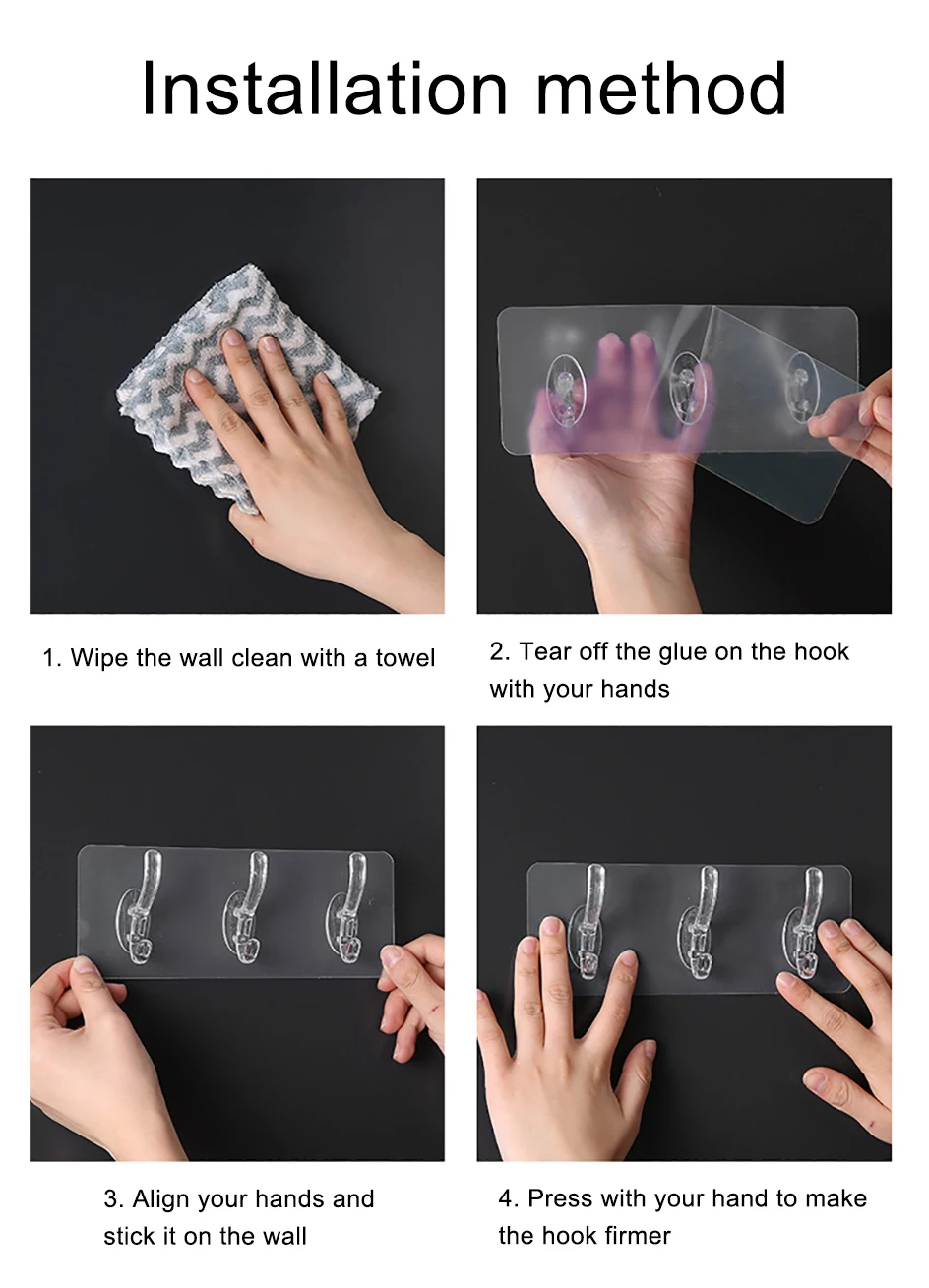 Installation method

1. Wipe the wall clean with a towel

2. Tear off the glue on the hook with your hands

3. Align your hands and stick it on the wall

4. Press with your hand to make the hook firmer