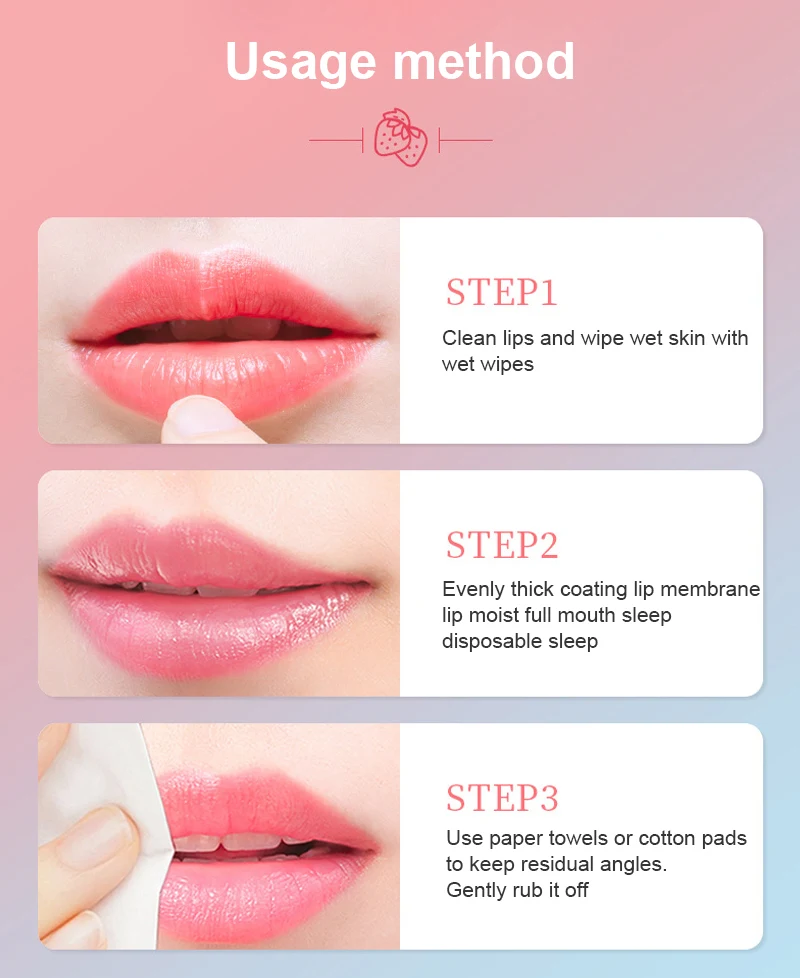 Usage method

STEP1
Clean lips and wipe wet skin with wet wipes

STEP2
Evenly thick coating lip membrane lip moist full mouth sleep disposable sleep

STEP3
Use paper towels or cotton pads to keep residual angles.
Gently rub it off