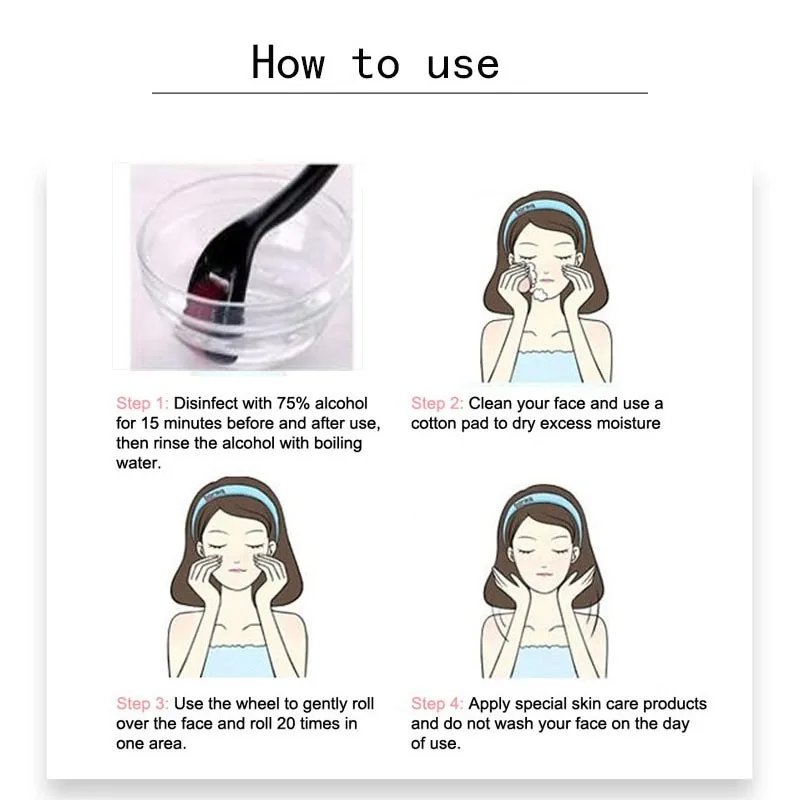 How to use

Step 1: Disinfect with 75% alcohol for 15 minutes before and after use, then rinse the alcohol with boiling water.

Step 2: Clean your face and use a cotton pad to dry excess moisture

Step 3: Use the wheel to gently roll over the face and roll 20 times in one area.

Step 4: Apply special skin care products and do not wash your face on the day of use.