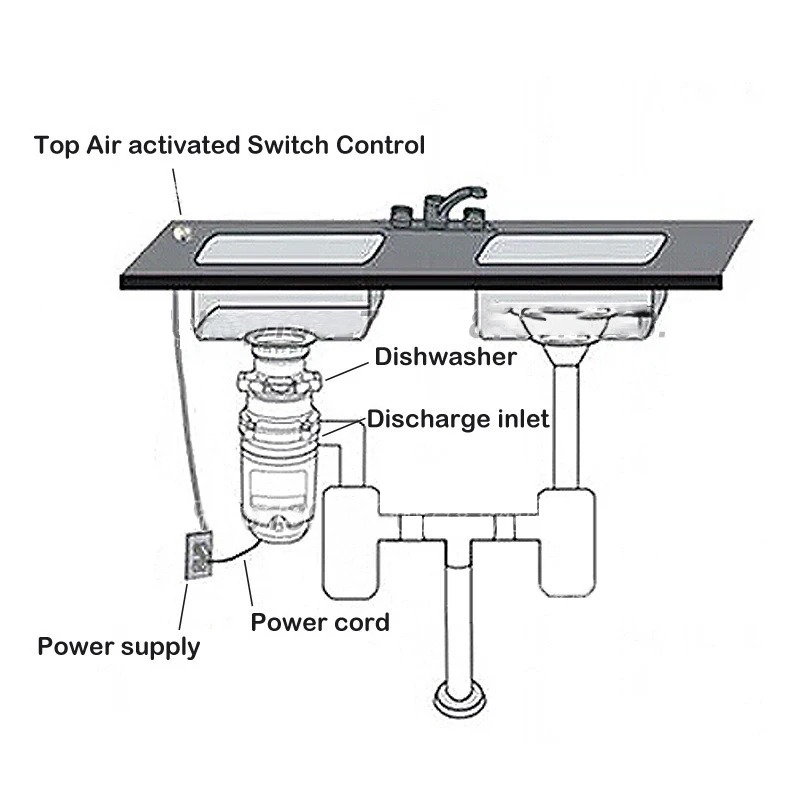 Top Air activated Switch Control

Dishwasher

Discharge inlet

Power cord

Power supply