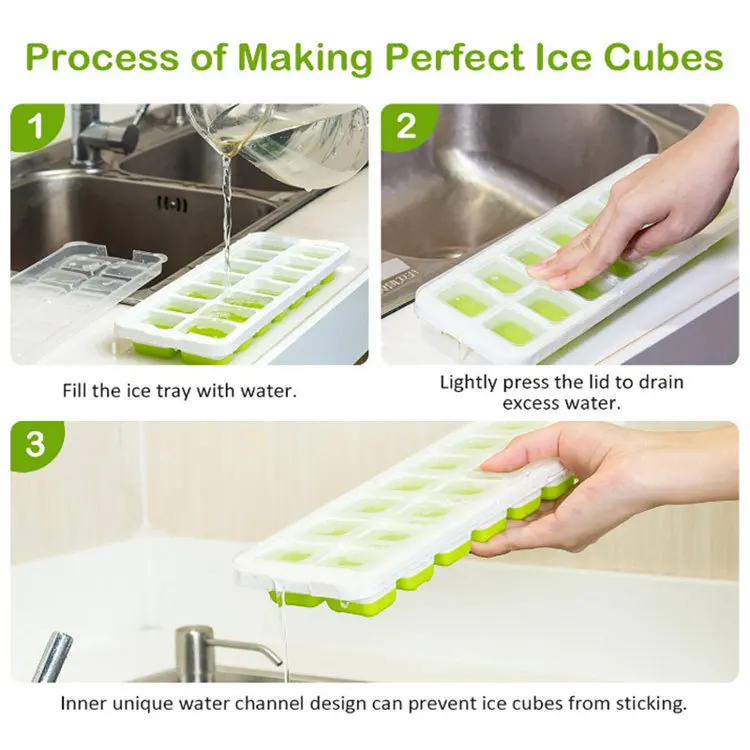 Process of Making Perfect Ice Cubes

1

Fill the ice tray with water.

2

Lightly press the lid to drain excess water.

3

Inner unique water channel design can prevent ice cubes from sticking.