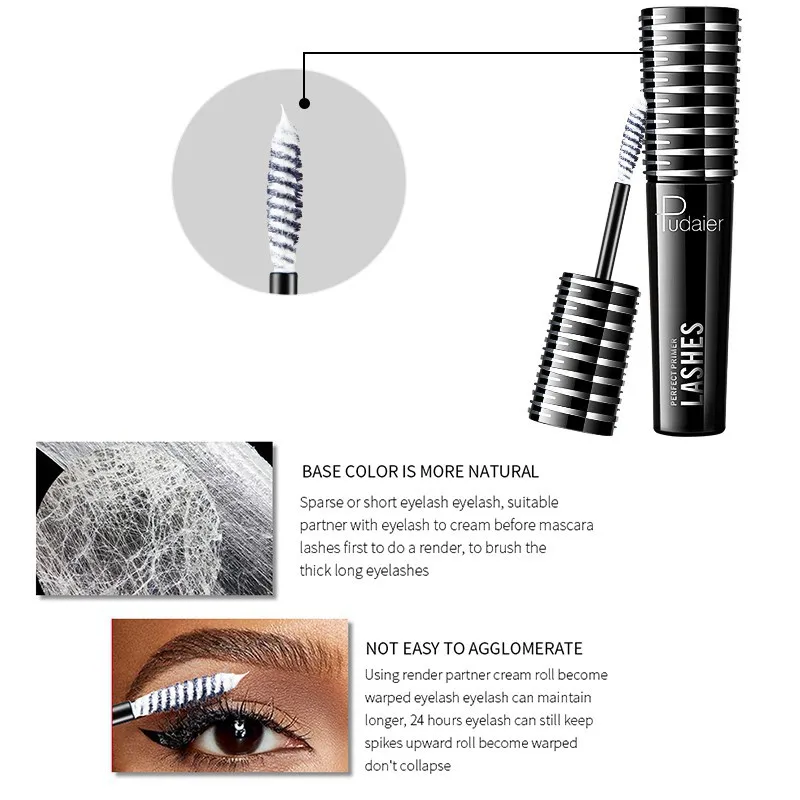 Pudaier
PERFECT PRIMER
LASHES

BASE COLOR IS MORE NATURAL

Sparse or short eyelash eyelash, suitable partner with eyelash to cream before mascara lashes first to do a render, to brush the thick long eyelashes

NOT EASY TO AGGLOMERATE

Using render partner cream roll become warped eyelash eyelash can maintain longer, 24 hours eyelash can still keep spikes upward roll become warped don't collapse