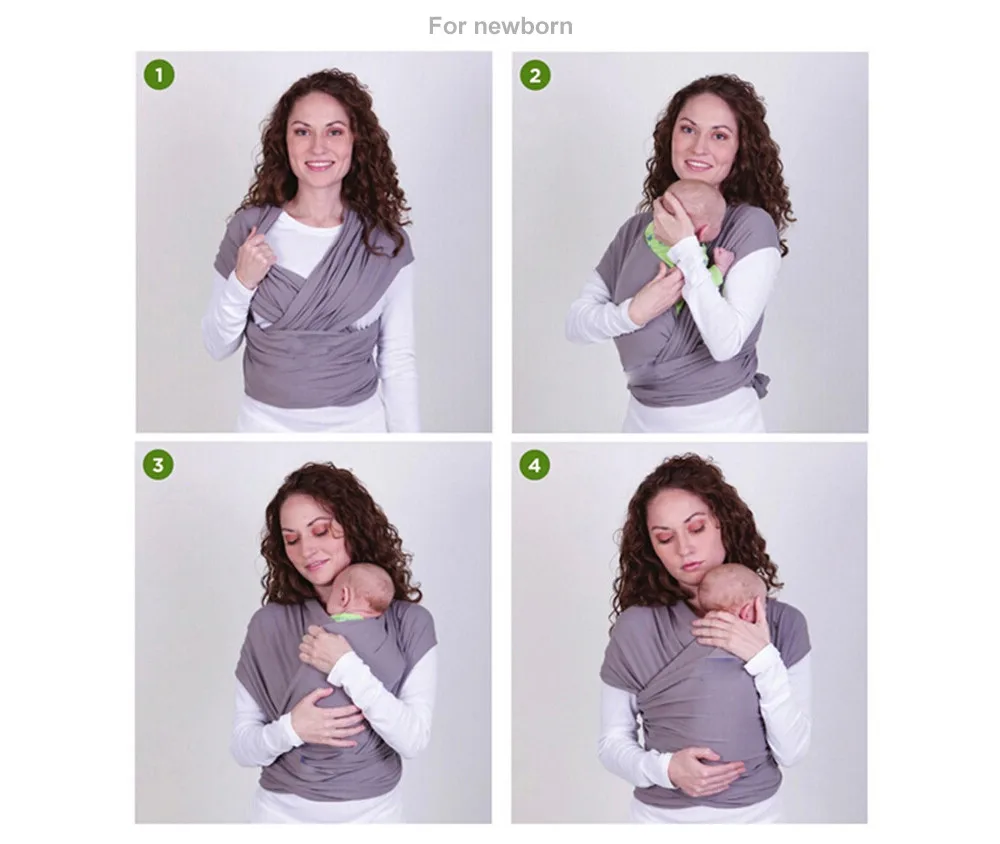 For newborn

1

2

3

4