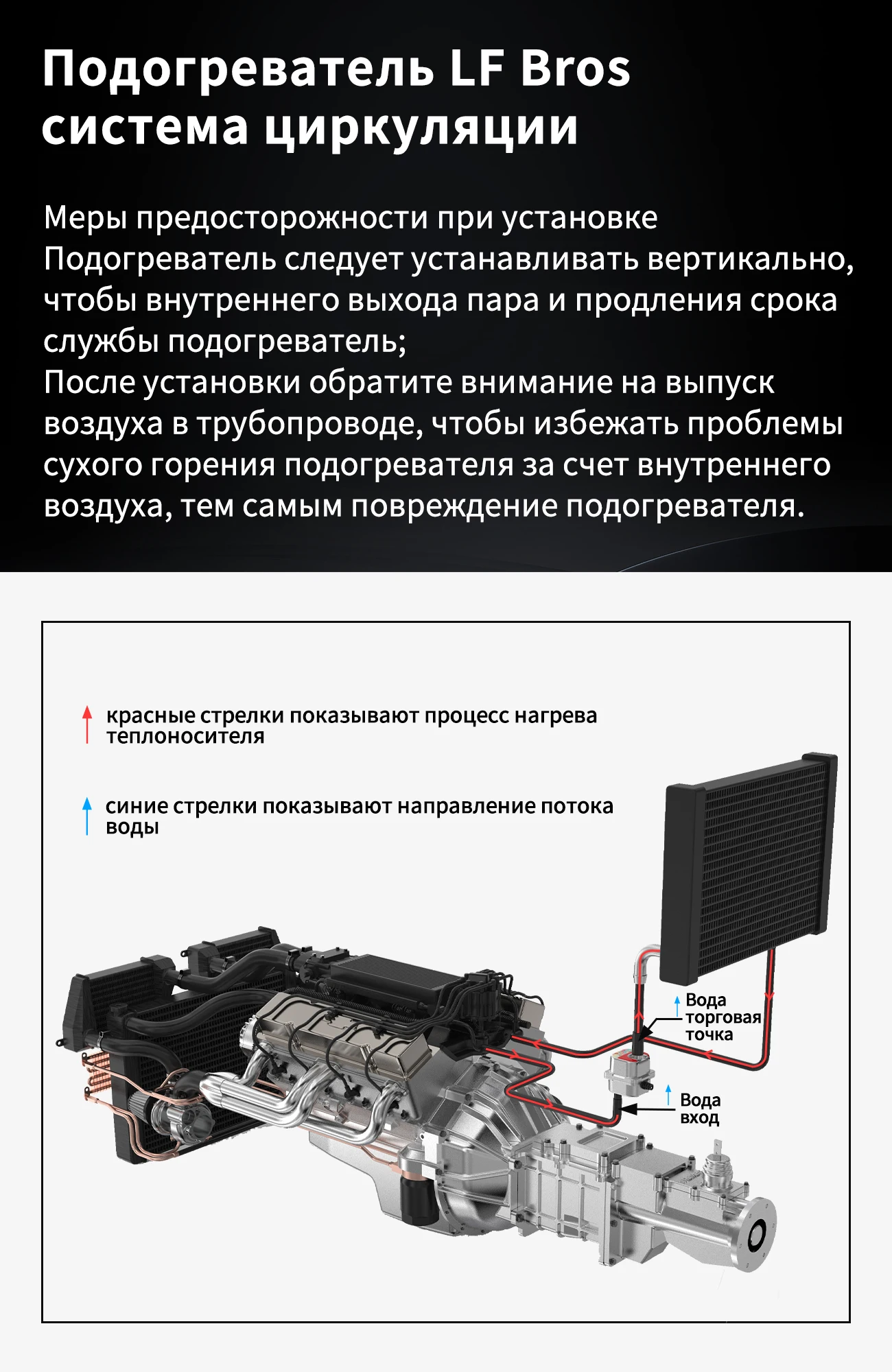 Подогреватель LF Bros система циркуляции

Меры предосторожности при установке
Подогреватель следует устанавливать вертикально, чтобы внутреннего выхода пара и продления срока службы подогреватель;
После установки обратите внимание на выпуск воздуха в трубопроводе, чтобы избежать проблемы сухого горения подогревателя за счет внутреннего воздуха, тем самым повреждение подогревателя.

красные стрелки показывают процесс нагрева теплоносителя

синие стрелки показывают направление потока воды

Вода торговая точка

Вода вход