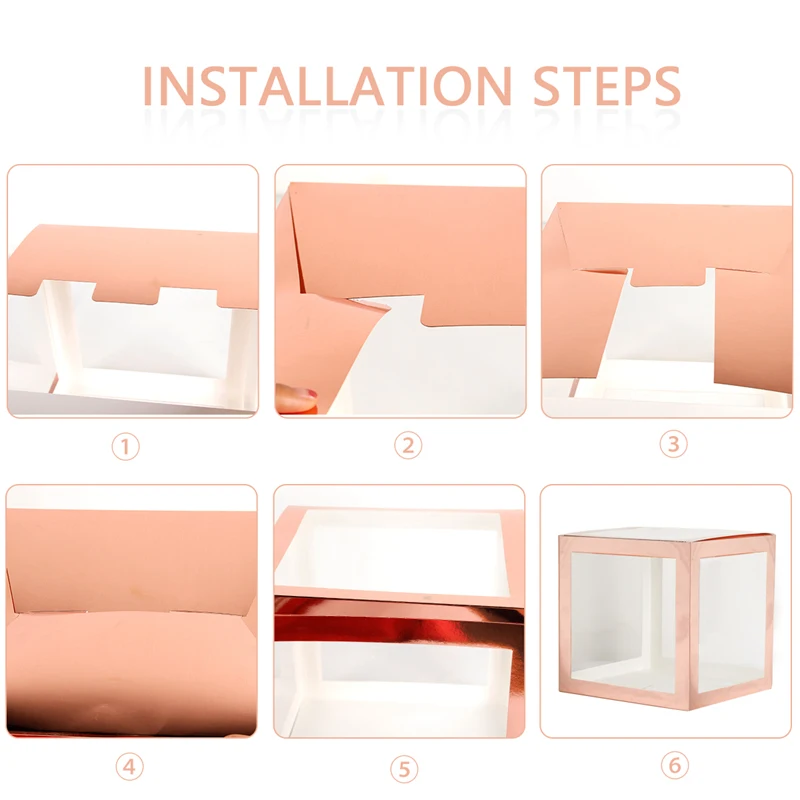 INSTALLATION STEPS

①

②

③

④

⑤

⑥