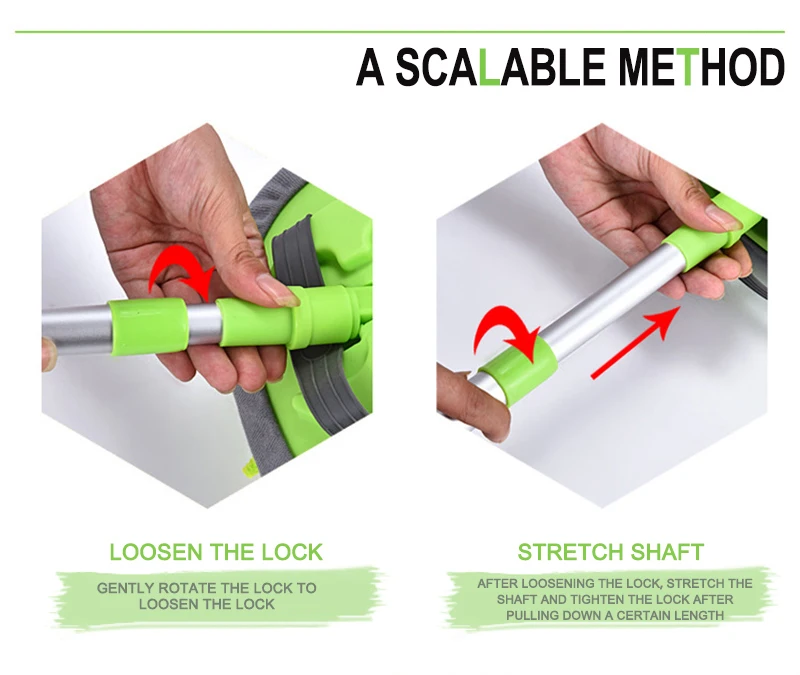 A SCALABLE METHOD

LOOSEN THE LOCK

GENTLY ROTATE THE LOCK TO LOOSEN THE LOCK

STRETCH SHAFT

AFTER LOOSENING THE LOCK, STRETCH THE SHAFT AND TIGHTEN THE LOCK AFTER PULLING DOWN A CERTAIN LENGTH