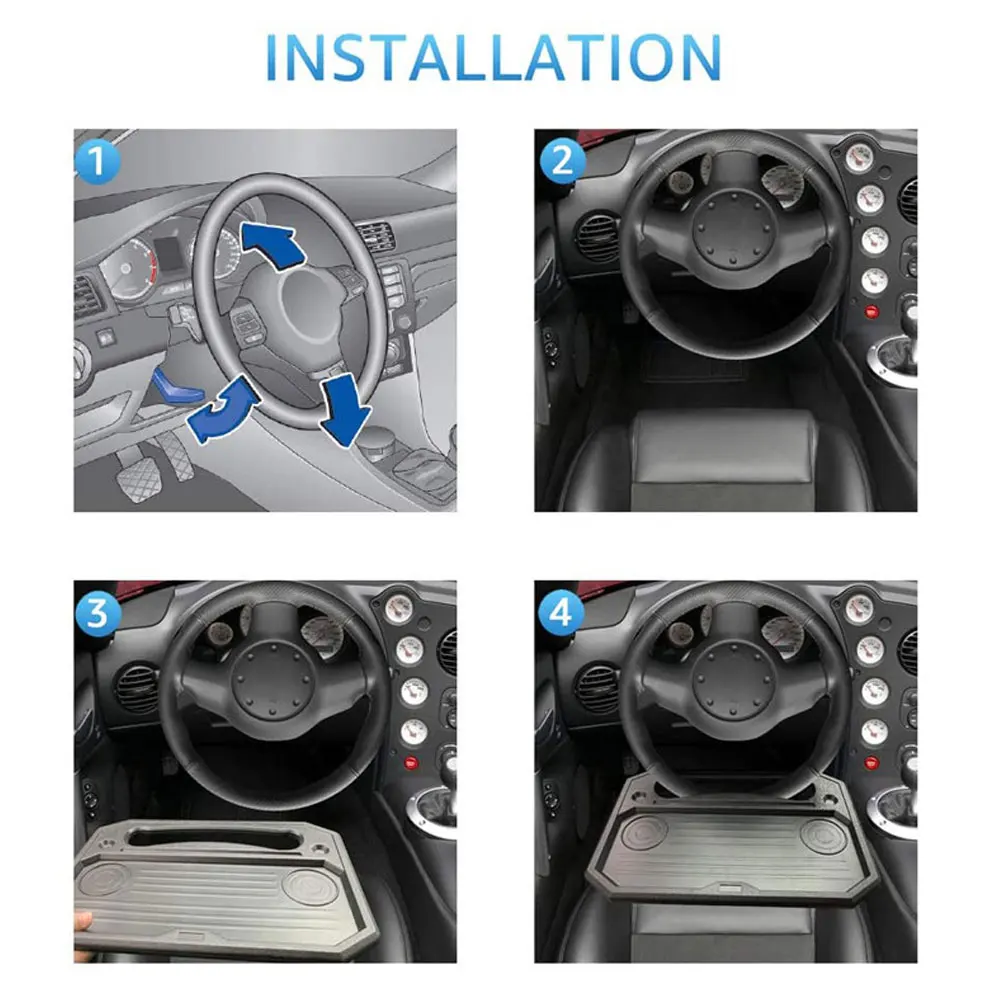 INSTALLATION

1

2

3

4