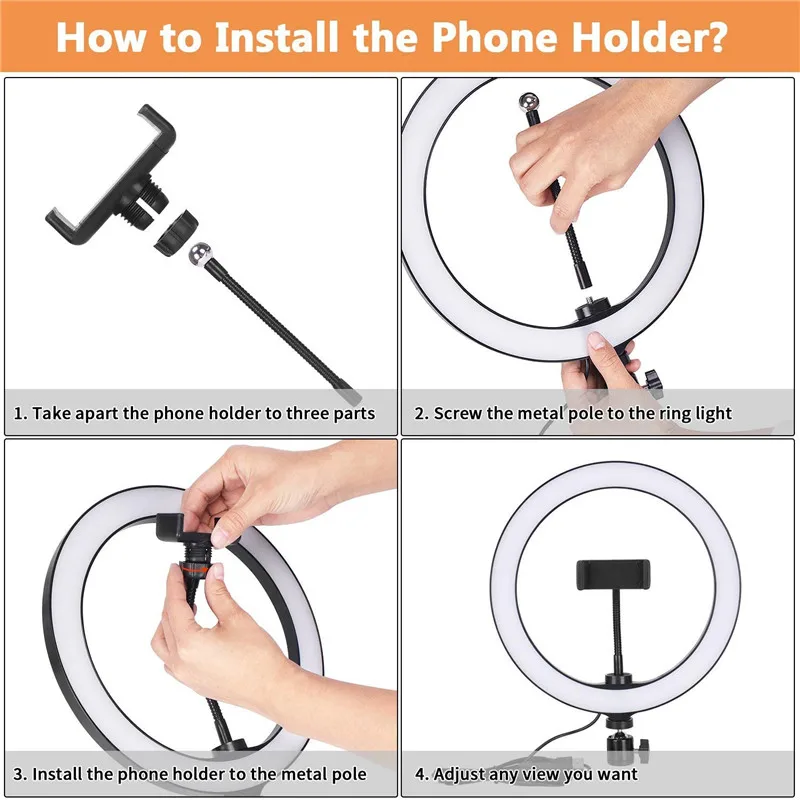 How to Install the Phone Holder?

1. Take apart the phone holder to three parts

2. Screw the metal pole to the ring light

3. Install the phone holder to the metal pole

4. Adjust any view you want