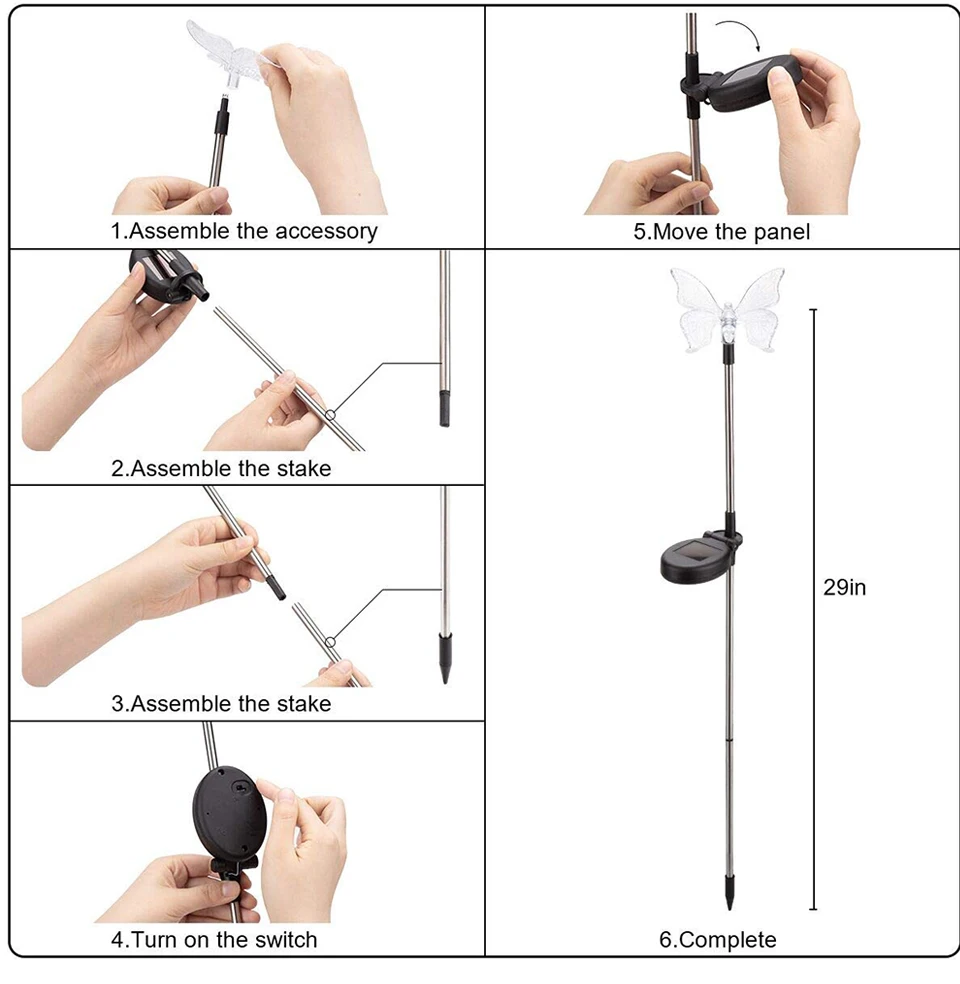 1.Assemble the accessory

2.Assemble the stake

3.Assemble the stake

4.Turn on the switch

5.Move the panel

29in

6.Complete