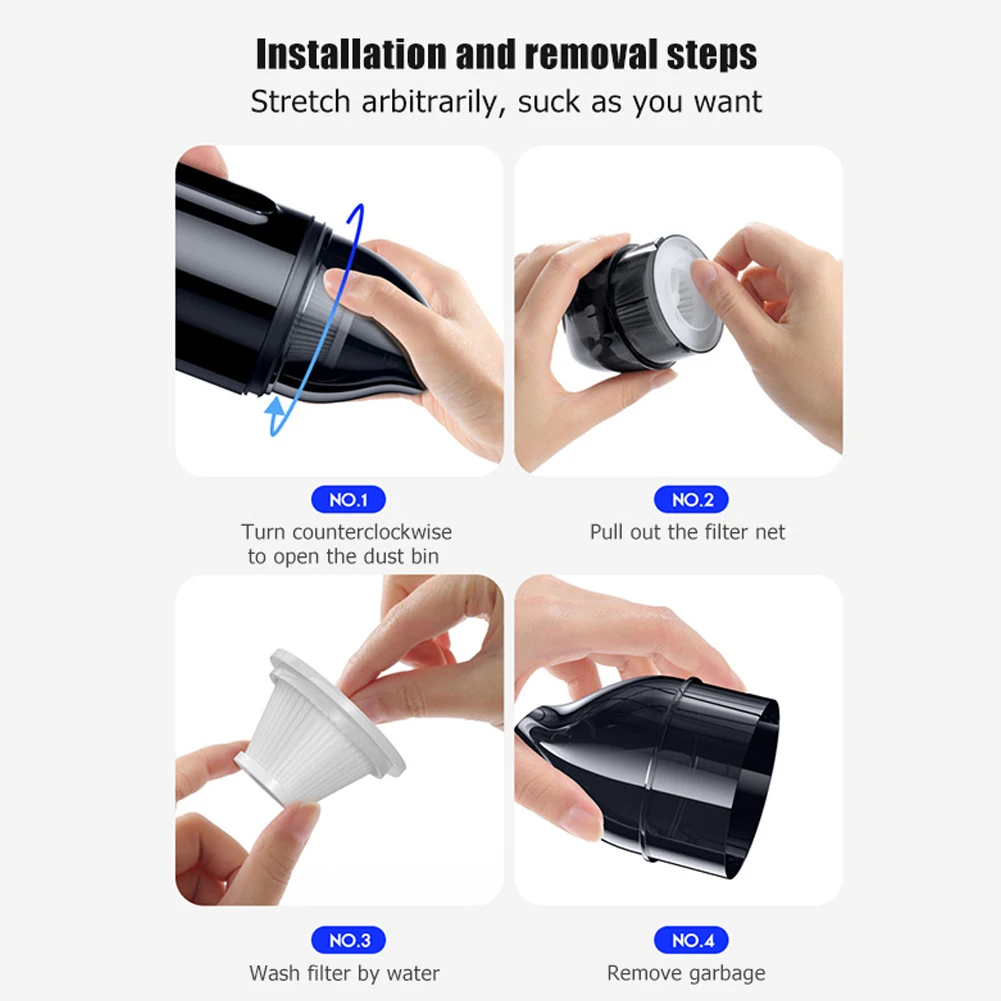 Installation and removal steps
Stretch arbitrarily, suck as you want

NO.1
Turn counterclockwise to open the dust bin

NO.2
Pull out the filter net

NO.3
Wash filter by water

NO.4
Remove garbage