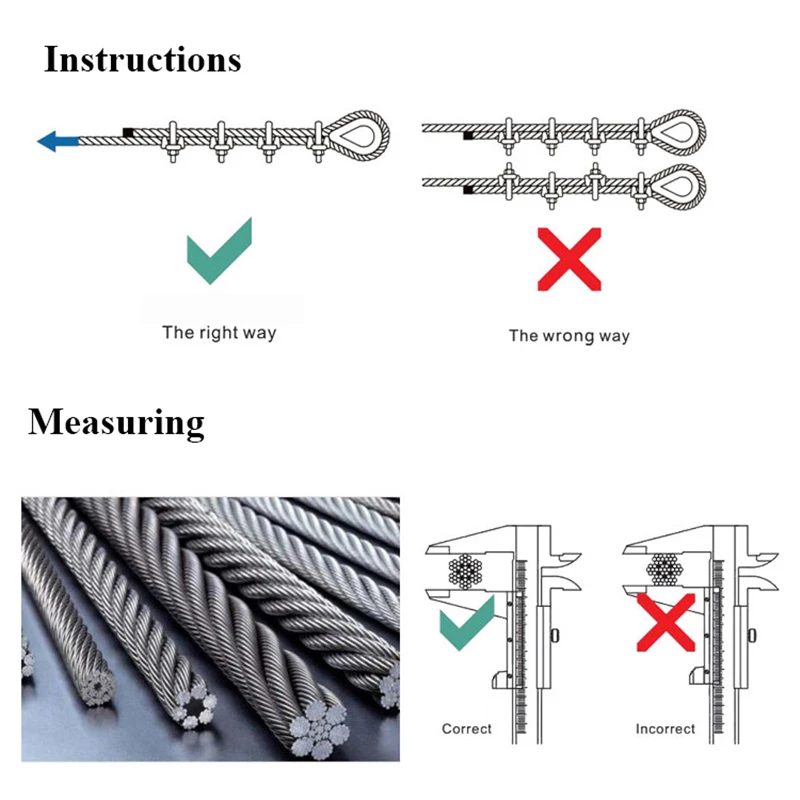 Instructions

The right way

The wrong way

Measuring

Correct

Incorrect