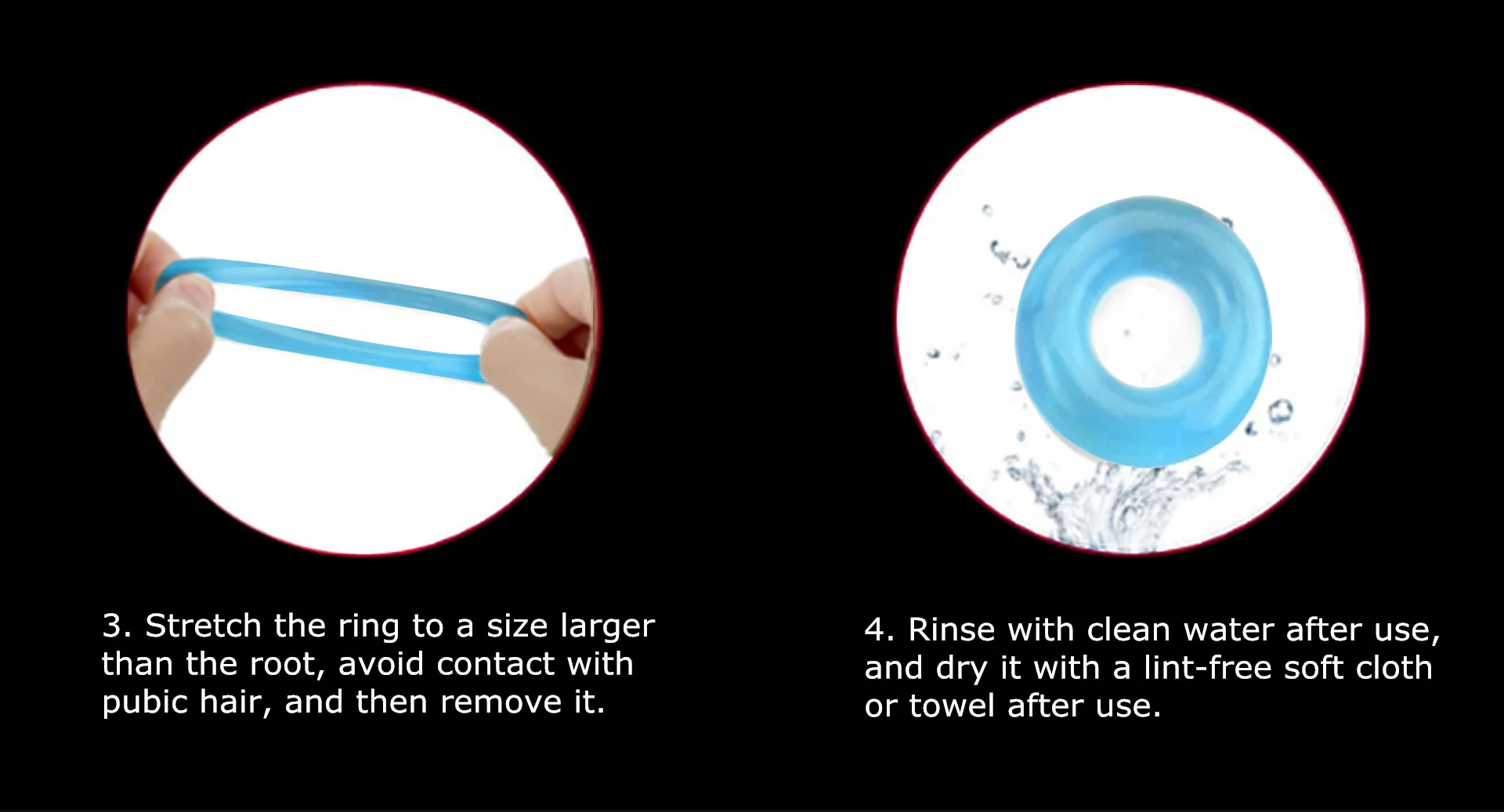 3. Stretch the ring to a size larger than the root, avoid contact with pubic hair, and then remove it.

4. Rinse with clean water after use, and dry it with a lint-free soft cloth or towel after use.