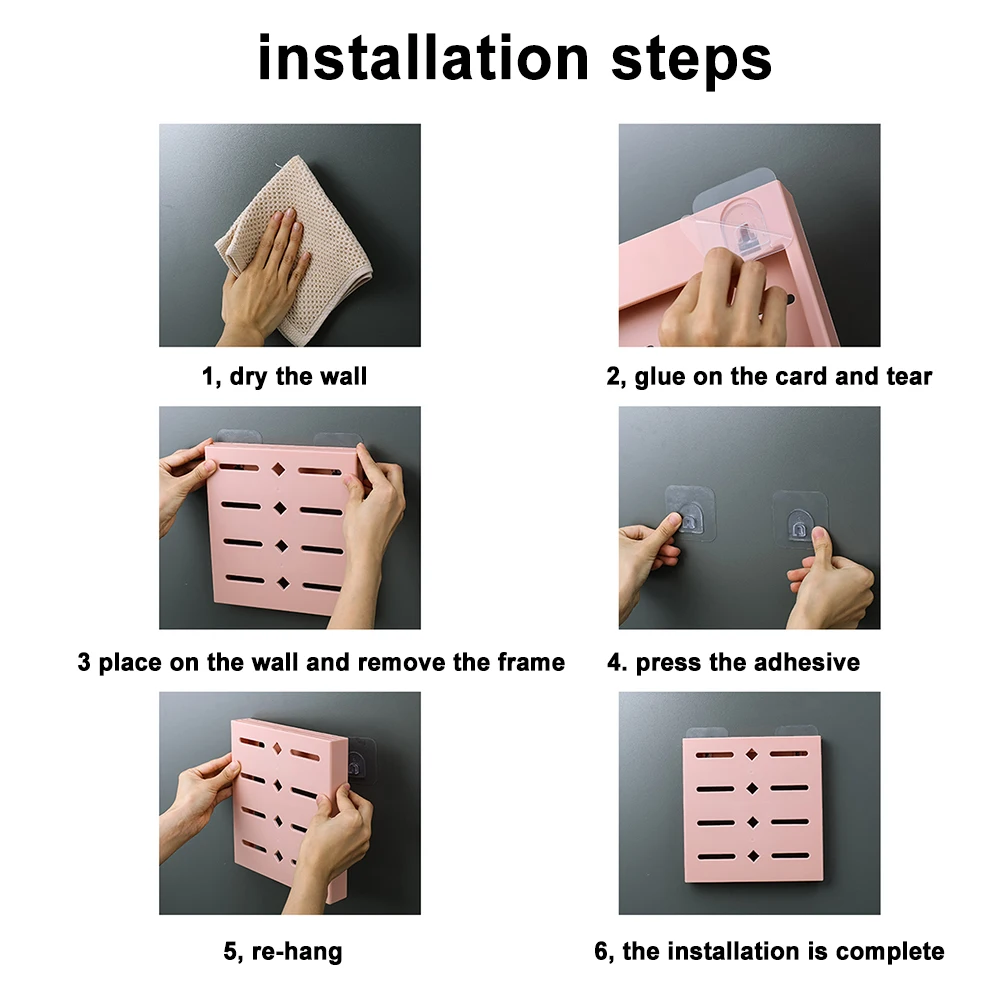 installation steps

1, dry the wall

2, glue on the card and tear

3 place on the wall and remove the frame

4. press the adhesive

5, re-hang

6, the installation is complete