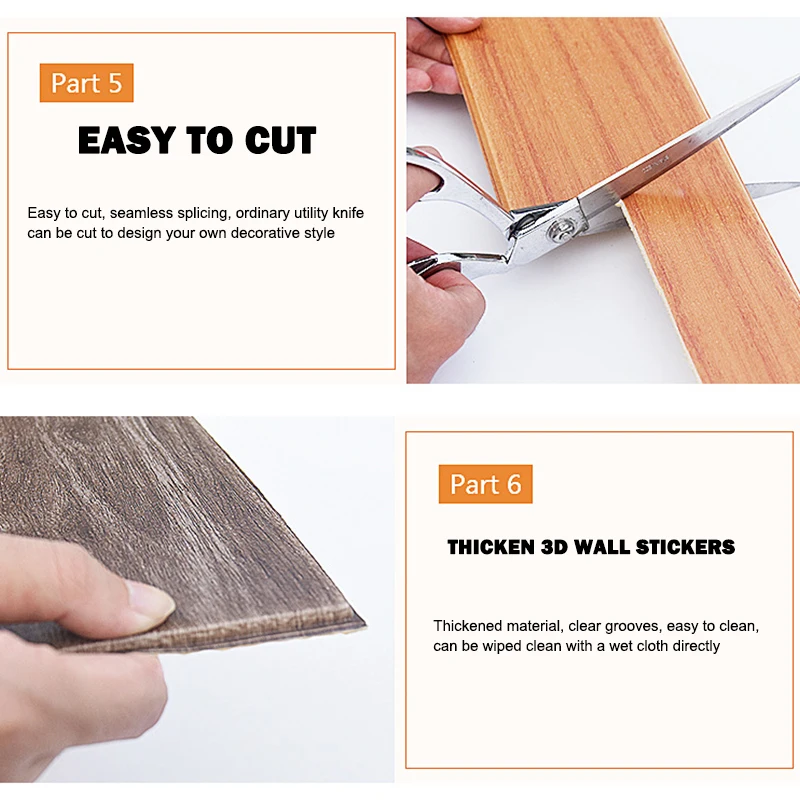 Part 5

EASY TO CUT

Easy to cut, seamless splicing, ordinary utility knife can be cut to design your own decorative style

Part 6

THICKEN 3D WALL STICKERS

Thickened material, clear grooves, easy to clean, can be wiped clean with a wet cloth directly