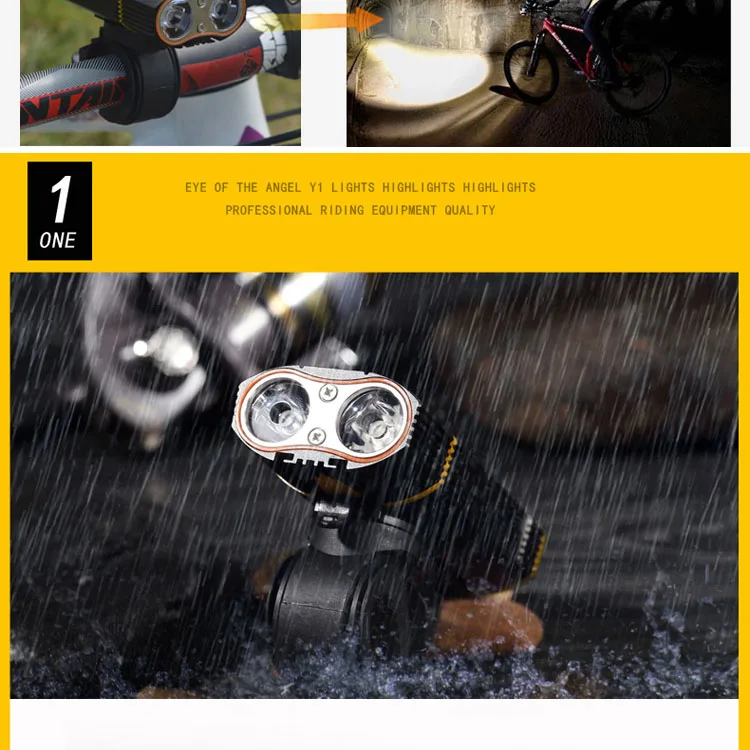 1
ONE

EYE OF THE ANGEL Y1 LIGHTS HIGHLIGHTS HIGHLIGHTS
PROFESSIONAL RIDING EQUIPMENT QUALITY