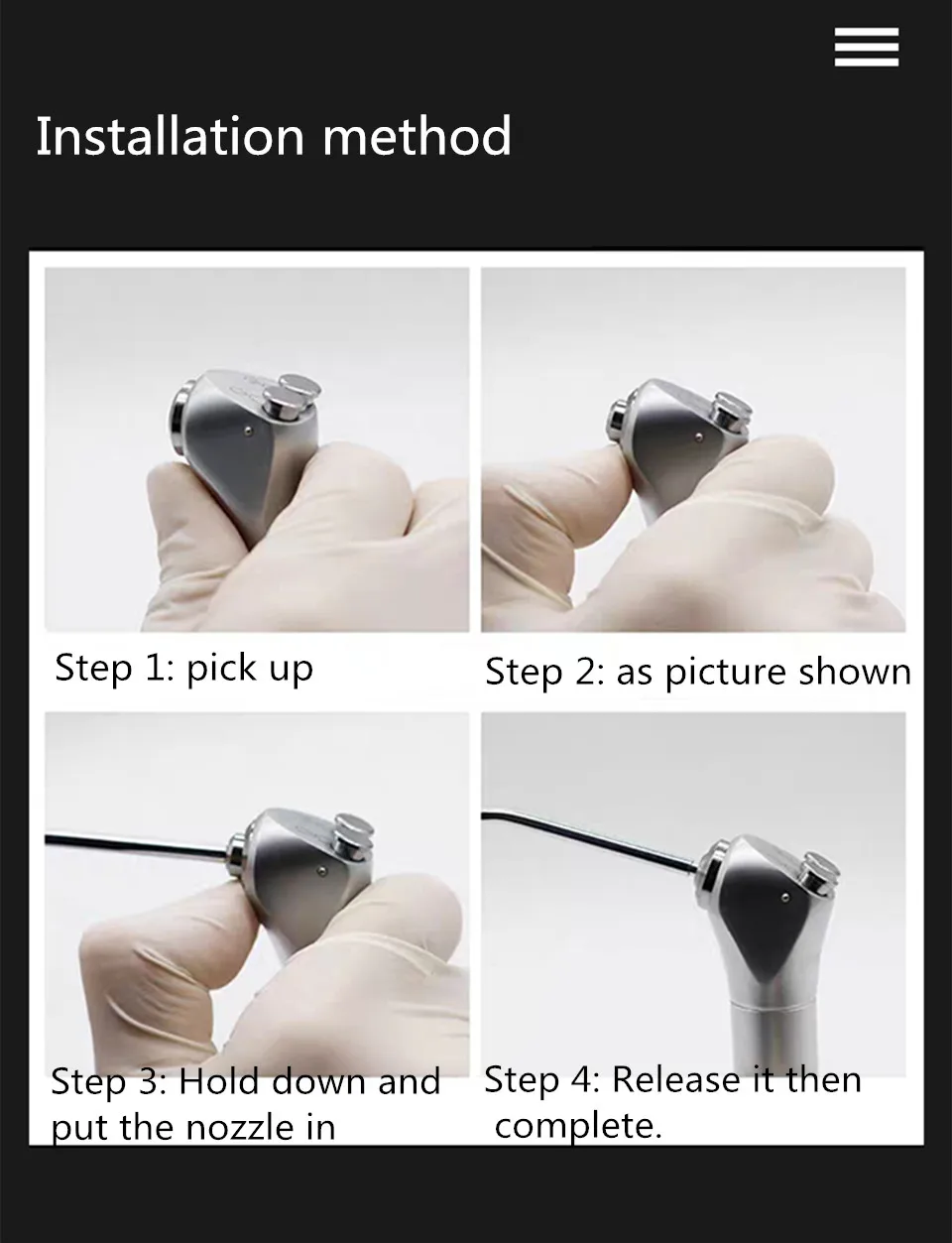 Installation method

Step 1: pick up

Step 2: as picture shown

Step 3: Hold down and put the nozzle in

Step 4: Release it then complete.