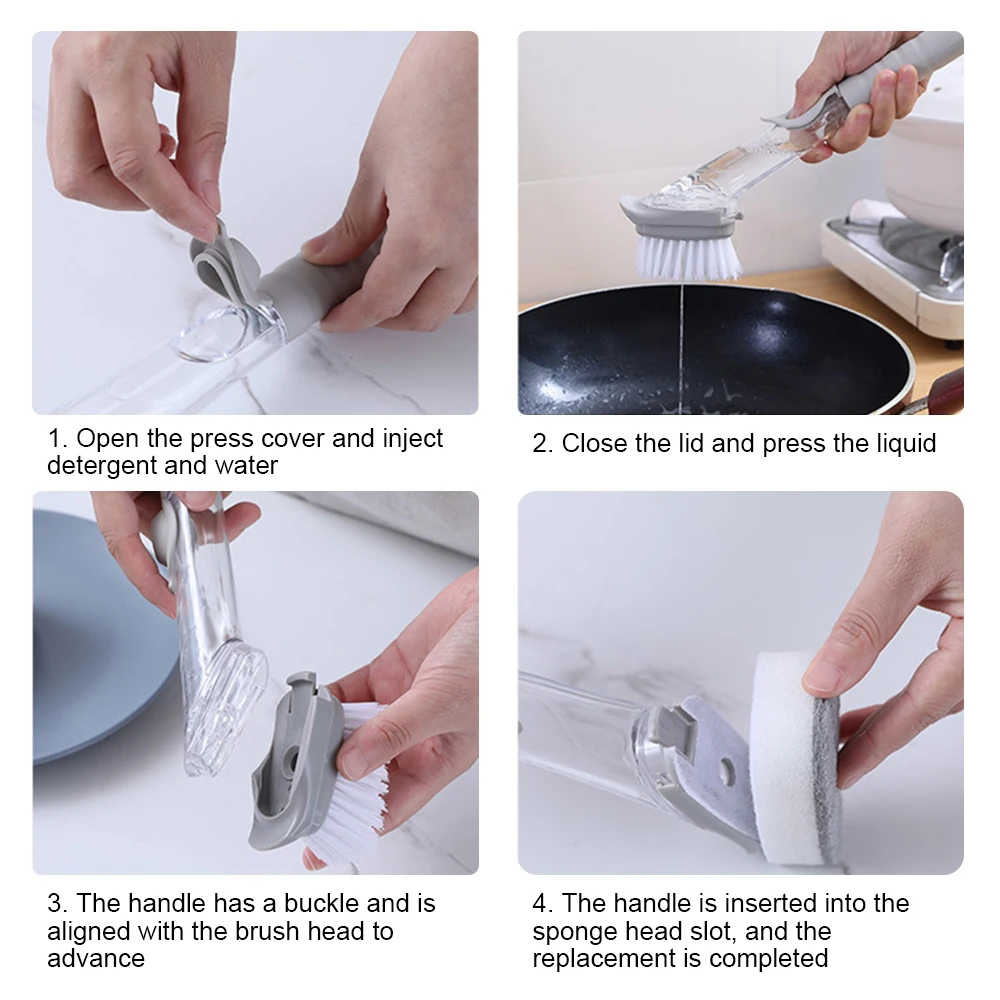 1. Open the press cover and inject detergent and water

2. Close the lid and press the liquid

3. The handle has a buckle and is aligned with the brush head to advance

4. The handle is inserted into the sponge head slot, and the replacement is completed