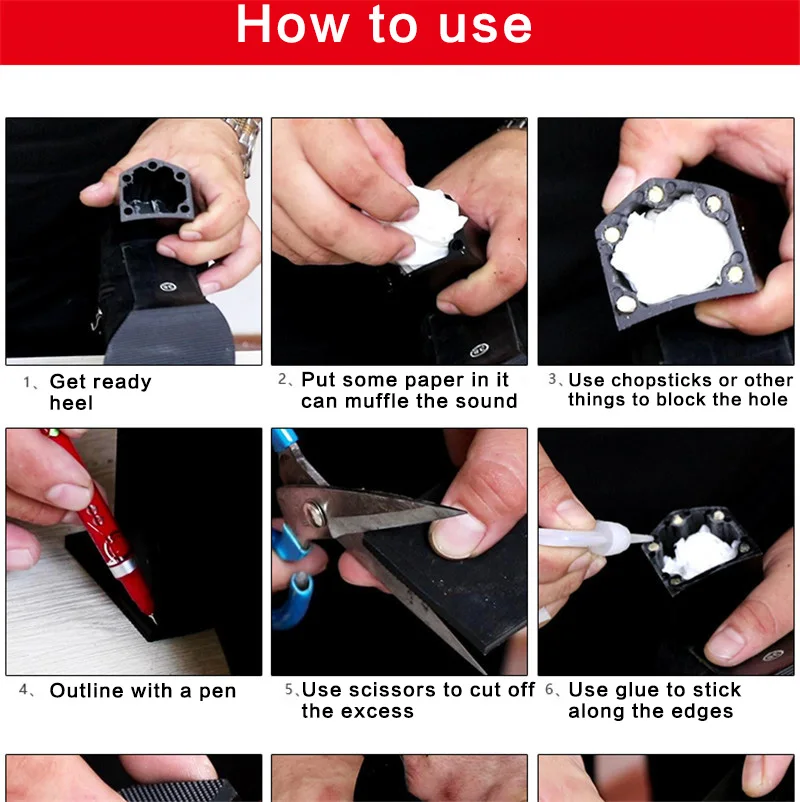 How to use

1、Get ready heel

2、Put some paper in it can muffle the sound

3、Use chopsticks or other things to block the hole

4、Outline with a pen

5、Use scissors to cut off the excess

6、Use glue to stick along the edges