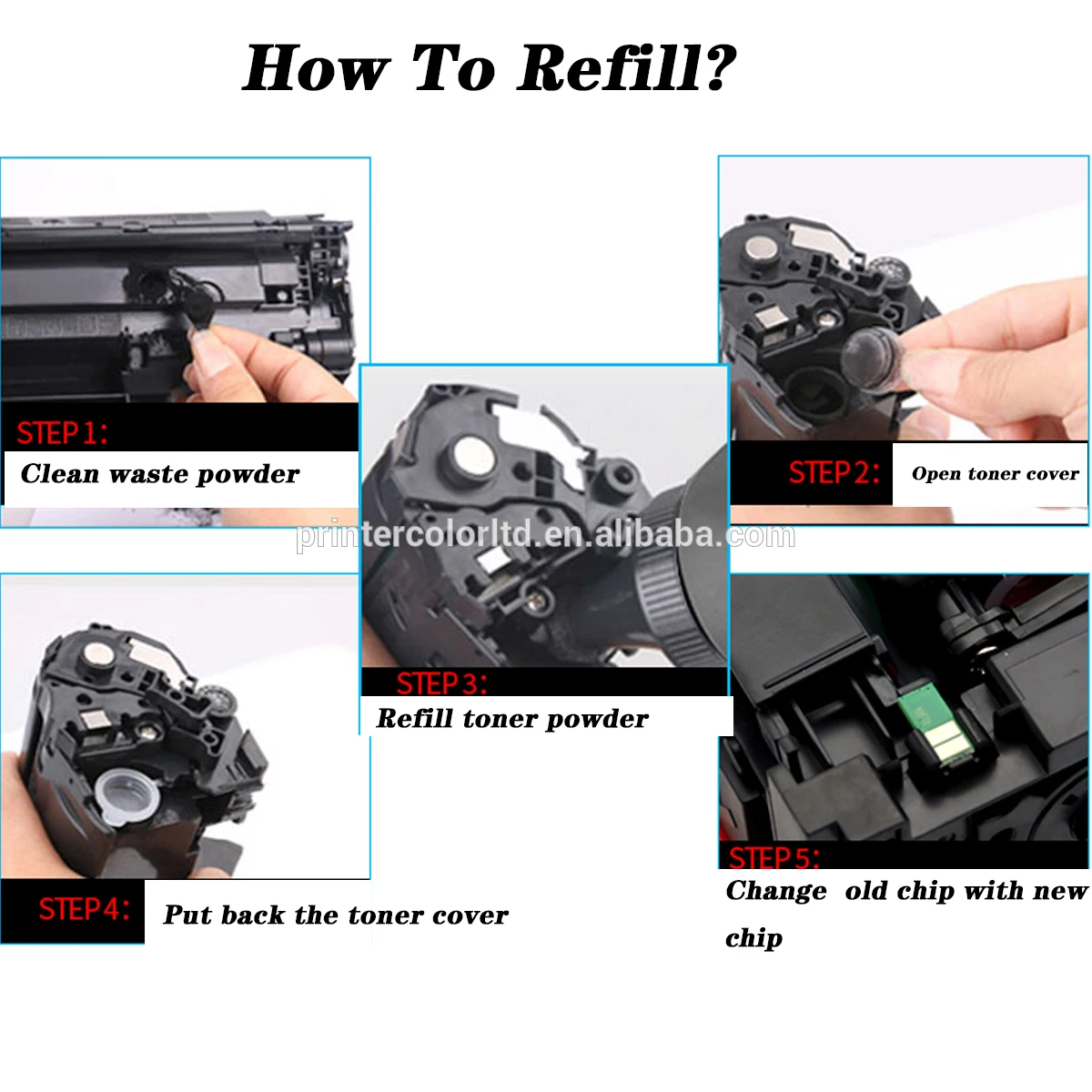 How To Refill?

STEP 1:
Clean waste powder

STEP 2:
Open toner cover

printercolorltd.en.alibaba.com

STEP 3:
Refill toner powder

STEP 4:
Put back the toner cover

STEP 5:
Change old chip with new chip