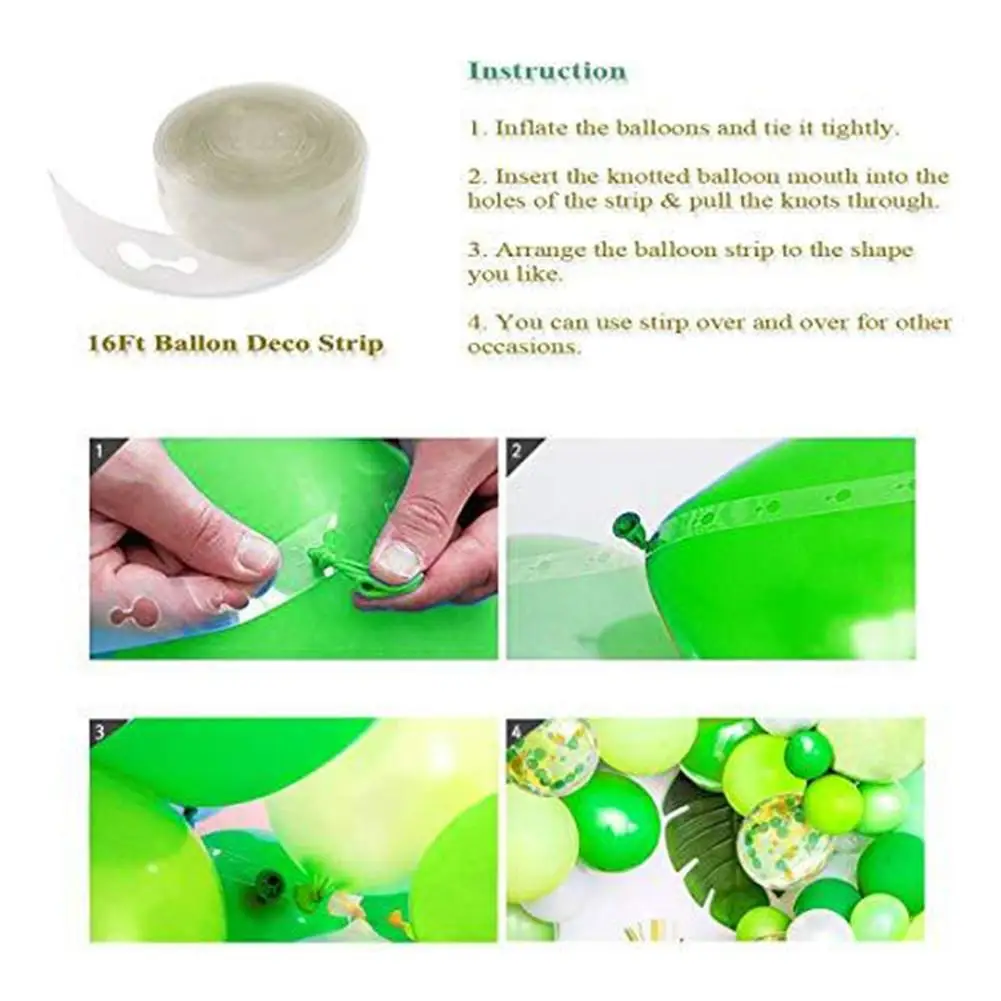 16Ft Ballon Deco Strip

Instruction

1. Inflate the balloons and tie it tightly.

2. Insert the knotted balloon mouth into the holes of the strip & pull the knots through.

3. Arrange the balloon strip to the shape you like.

4. You can use stirp over and over for other occasions.

1

2

3

4