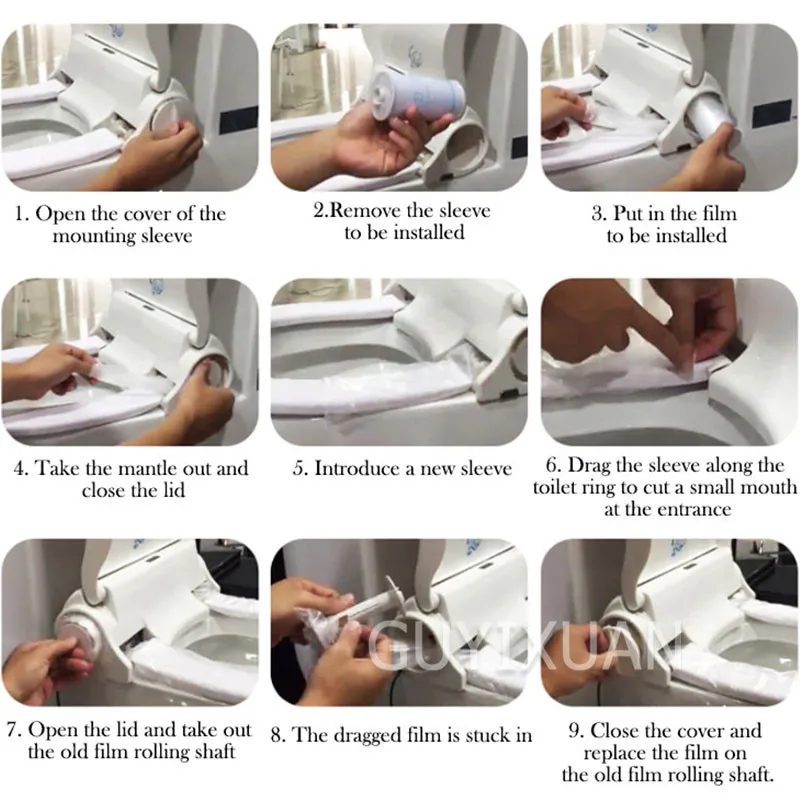 1. Open the cover of the mounting sleeve

2.Remove the sleeve to be installed

3. Put in the film to be installed

4. Take the mantle out and close the lid

5. Introduce a new sleeve

6. Drag the sleeve along the toilet ring to cut a small mouth at the entrance

7. Open the lid and take out the old film rolling shaft

8. The dragged film is stuck in

9. Close the cover and replace the film on the old film rolling shaft.

GUYIXUAN