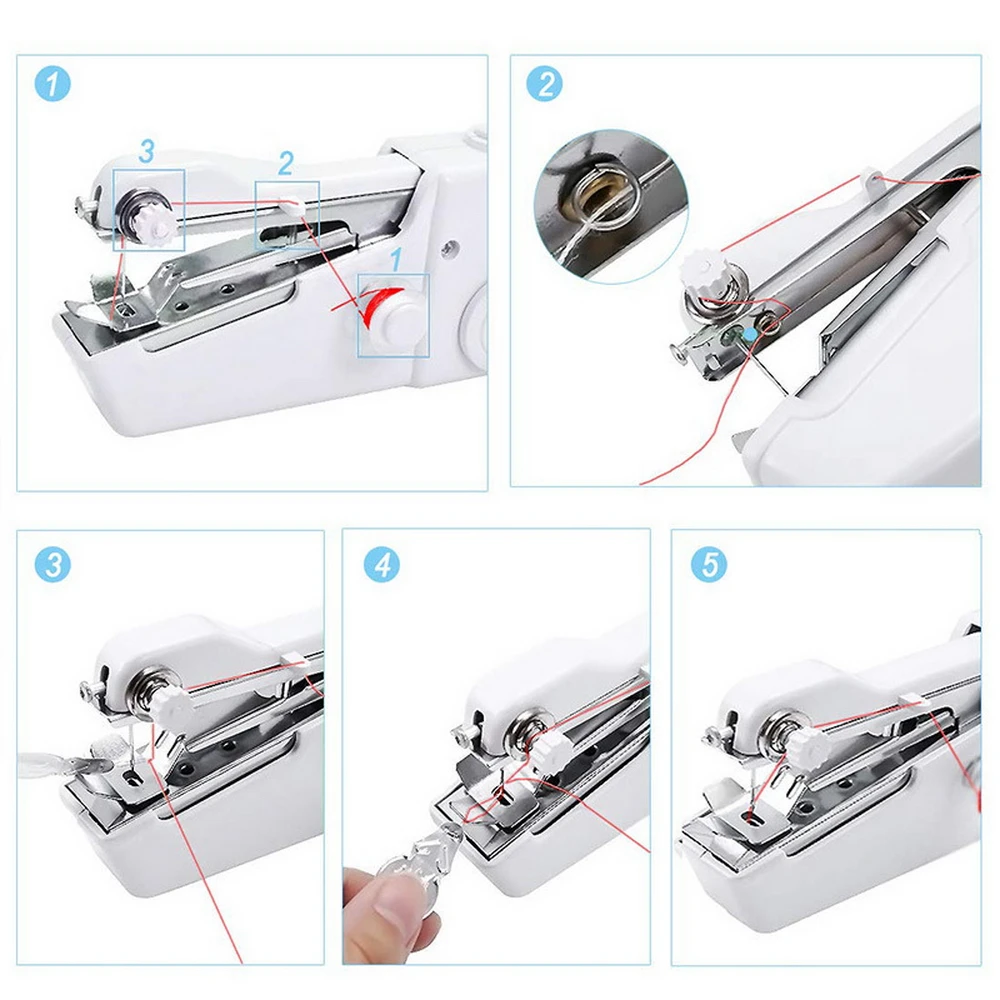 1

3

2

1

2

3

4

5