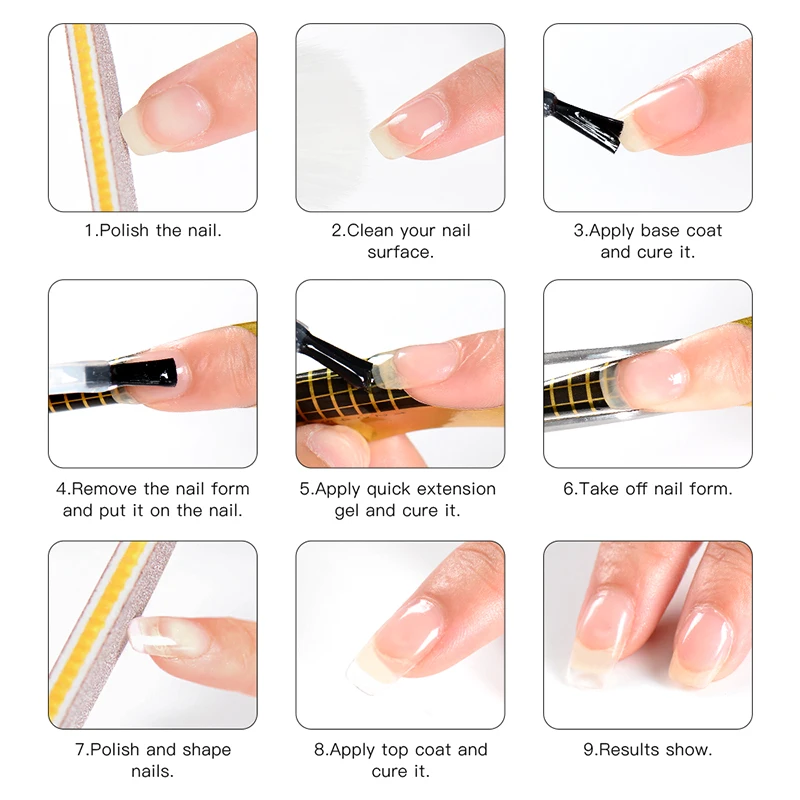 1.Polish the nail.

2.Clean your nail surface.

3.Apply base coat and cure it.

4.Remove the nail form and put it on the nail.

5.Apply quick extension gel and cure it.

6.Take off nail form.

7.Polish and shape nails.

8.Apply top coat and cure it.

9.Results show.