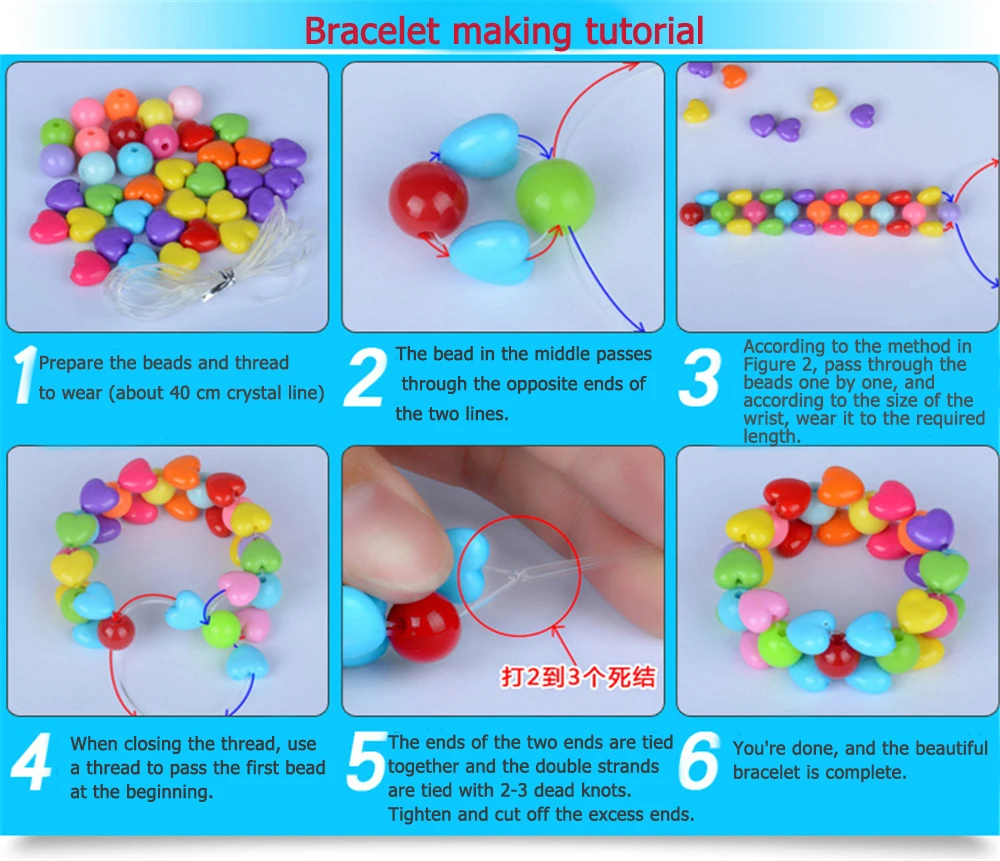 Bracelet making tutorial

1 Prepare the beads and thread to wear (about 40 cm crystal line)

2 The bead in the middle passes through the opposite ends of the two lines.

3 According to the method in Figure 2, pass through the beads one by one, and according to the size of the wrist, wear it to the required length.

打2到3个死结

4 When closing the thread, use a thread to pass the first bead at the beginning.

5 The ends of the two ends are tied together and the double strands are tied with 2-3 dead knots. Tighten and cut off the excess ends.

6 You're done, and the beautiful bracelet is complete.