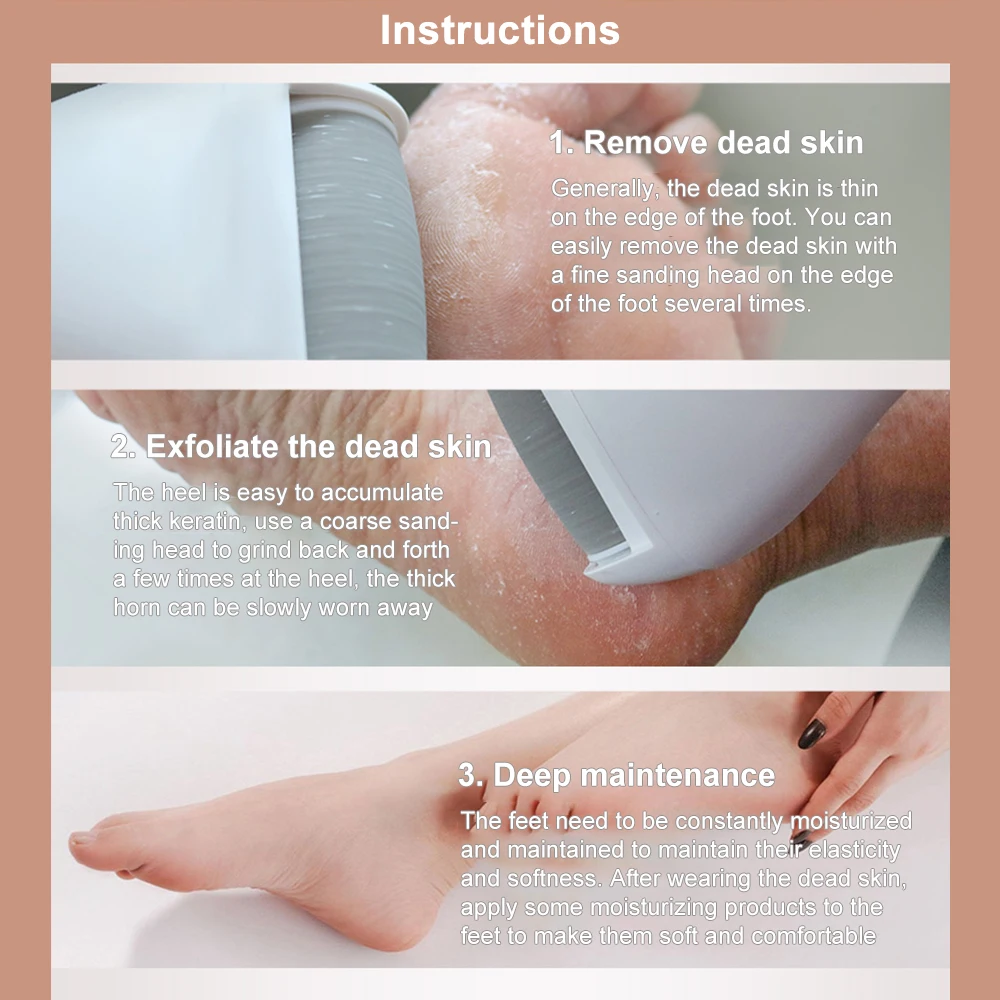 Instructions

1. Remove dead skin

Generally, the dead skin is thin on the edge of the foot. You can easily remove the dead skin with a fine sanding head on the edge of the foot several times.

2. Exfoliate the dead skin

The heel is easy to accumulate thick keratin, use a coarse sanding head to grind back and forth a few times at the heel, the thick horn can be slowly worn away

3. Deep maintenance

The feet need to be constantly moisturized and maintained to maintain their elasticity and softness. After wearing the dead skin, apply some moisturizing products to the feet to make them soft and comfortable