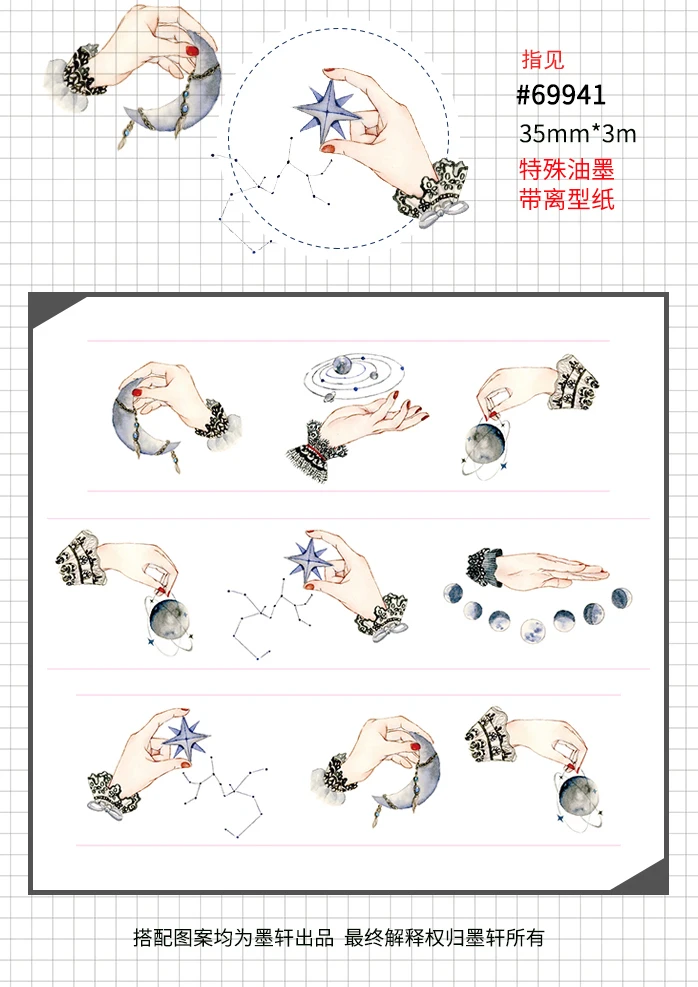 指见
#69941
35mm*3m
特殊油墨
带离型纸

搭配图案均为墨轩出品 最终解释权归墨轩所有