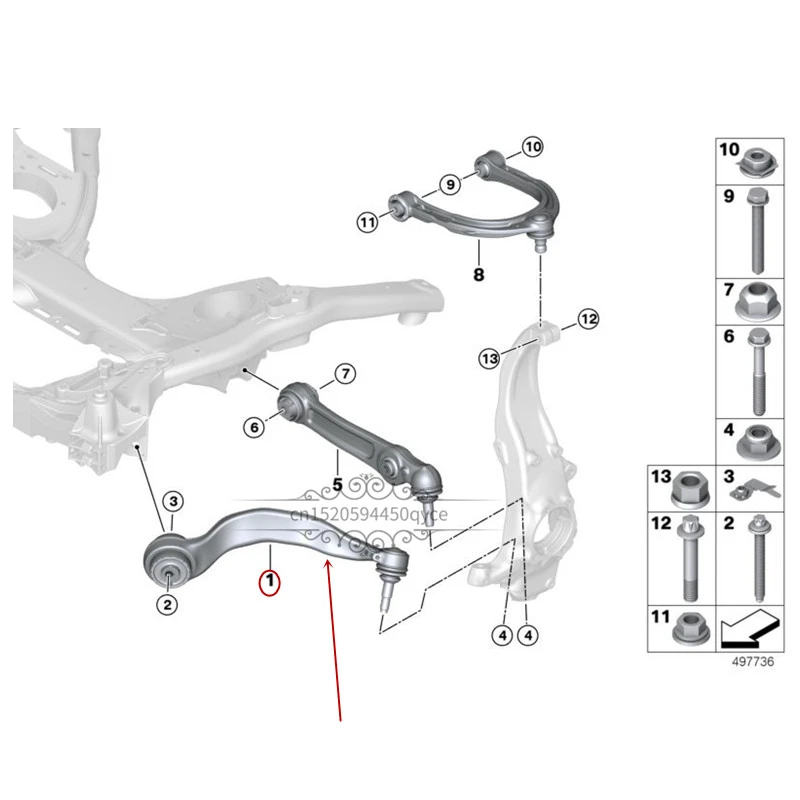 10
9
11
8
12
13
7
6
5
cn1520594450qyce
3
1
2
4
4
10
9
7
6
4
13
3
12
2
11
497736