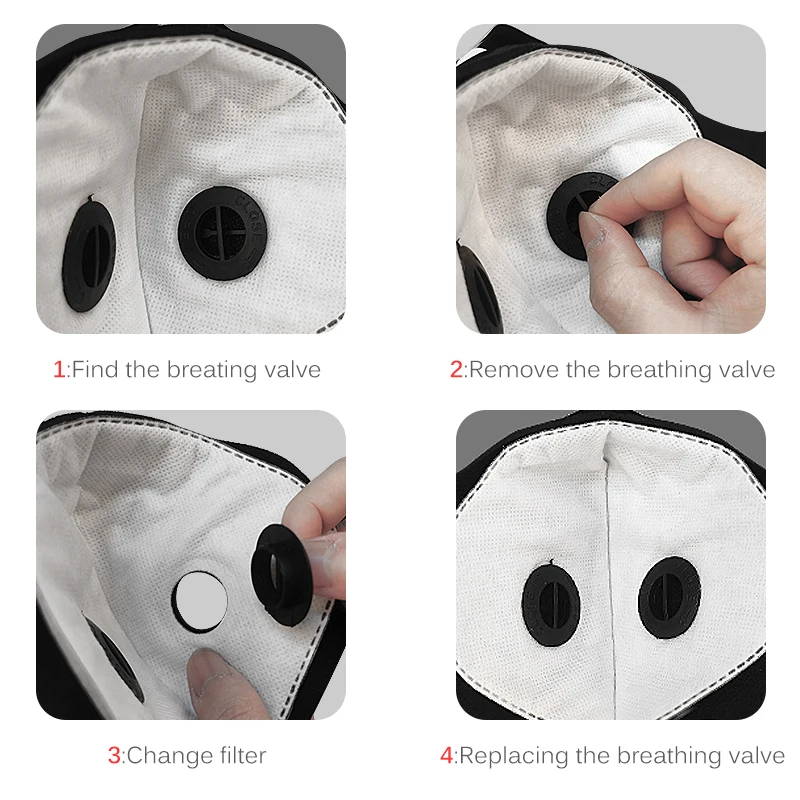 CLOSE

1:Find the breating valve

2:Remove the breathing valve

3:Change filter

4:Replacing the breathing valve