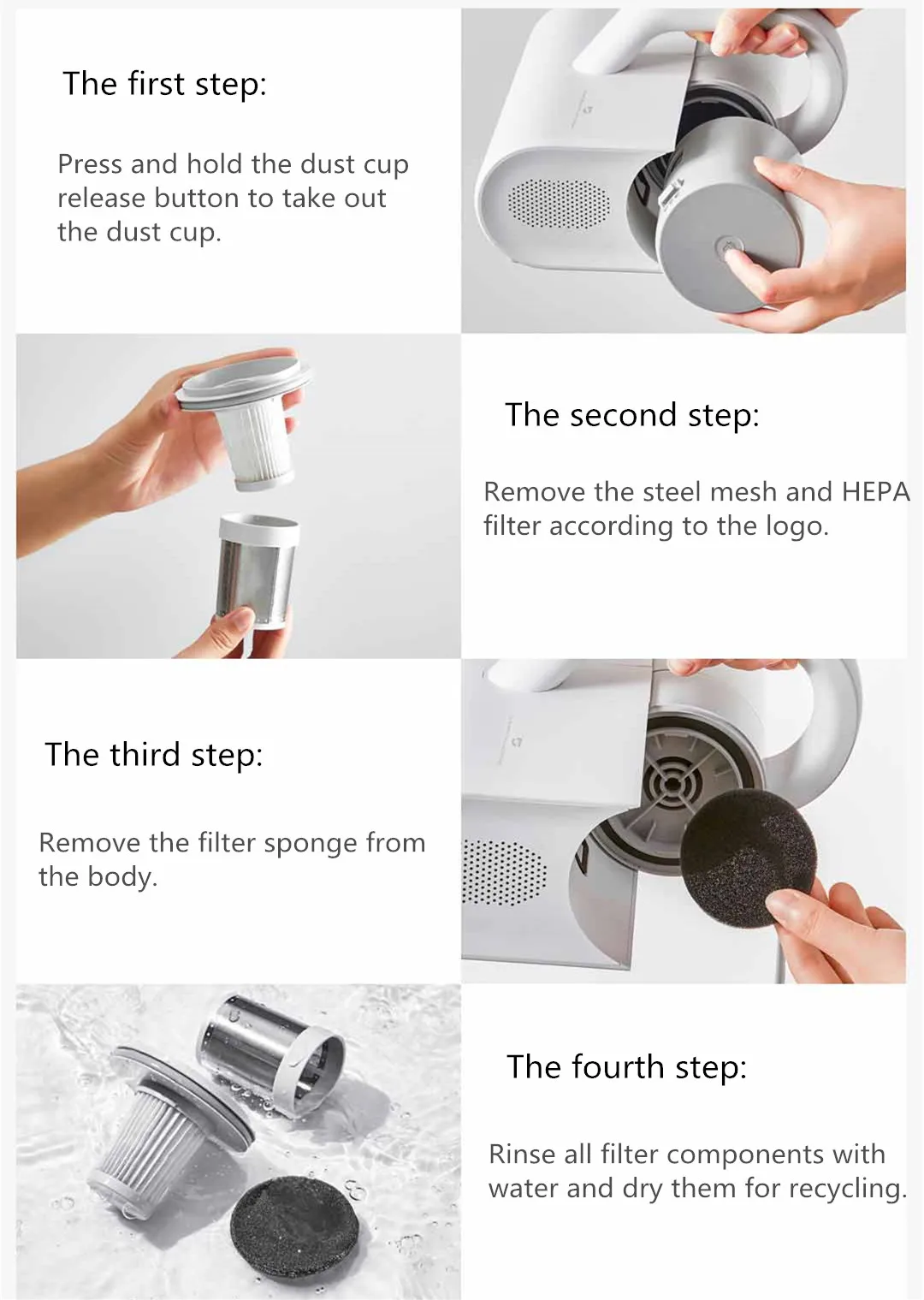 The first step:

Press and hold the dust cup release button to take out the dust cup.

The second step:

Remove the steel mesh and HEPA filter according to the logo.

The third step:

Remove the filter sponge from the body.

The fourth step:

Rinse all filter components with water and dry them for recycling.