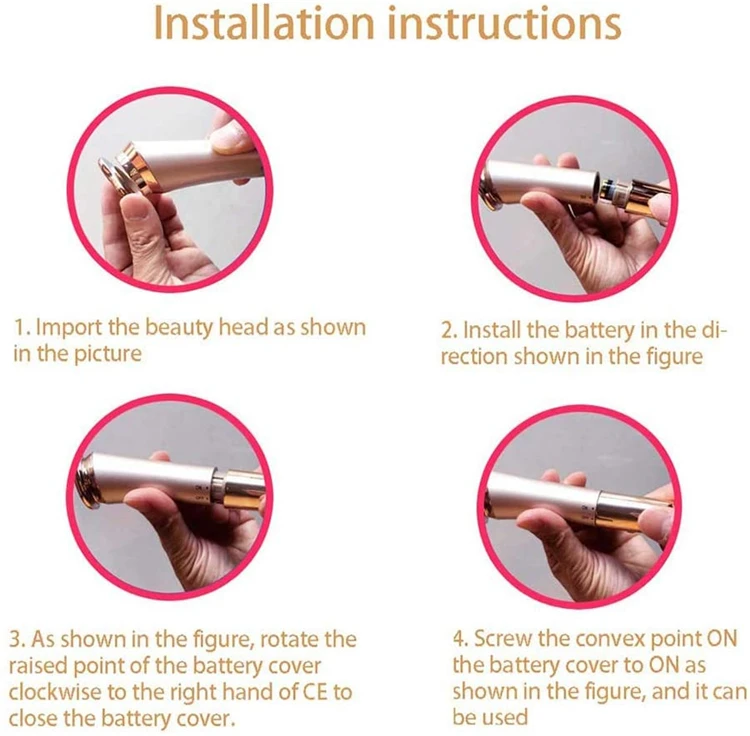 Installation instructions

1. Import the beauty head as shown in the picture

2. Install the battery in the direction shown in the figure

3. As shown in the figure, rotate the raised point of the battery cover clockwise to the right hand of CE to close the battery cover.

4. Screw the convex point ON the battery cover to ON as shown in the figure, and it can be used