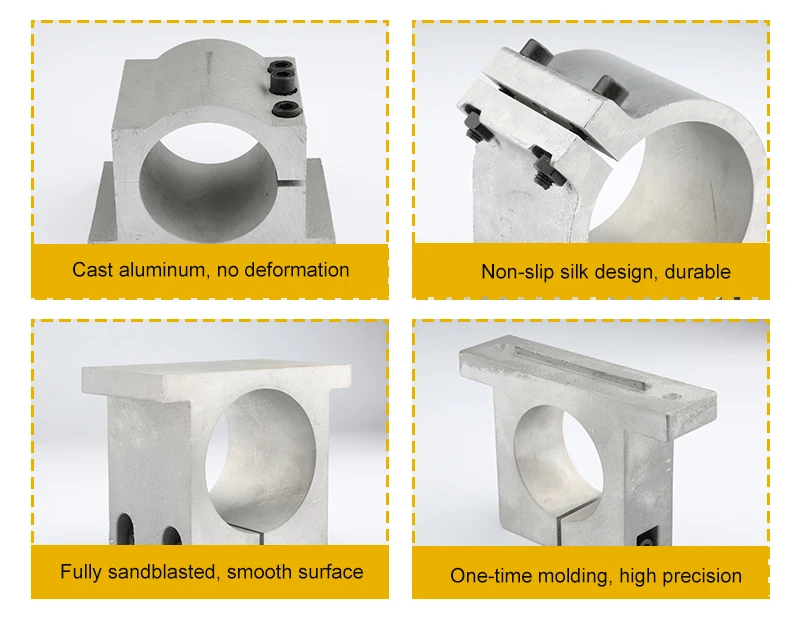 Cast aluminum, no deformation

Non-slip silk design, durable

Fully sandblasted, smooth surface

One-time molding, high precision